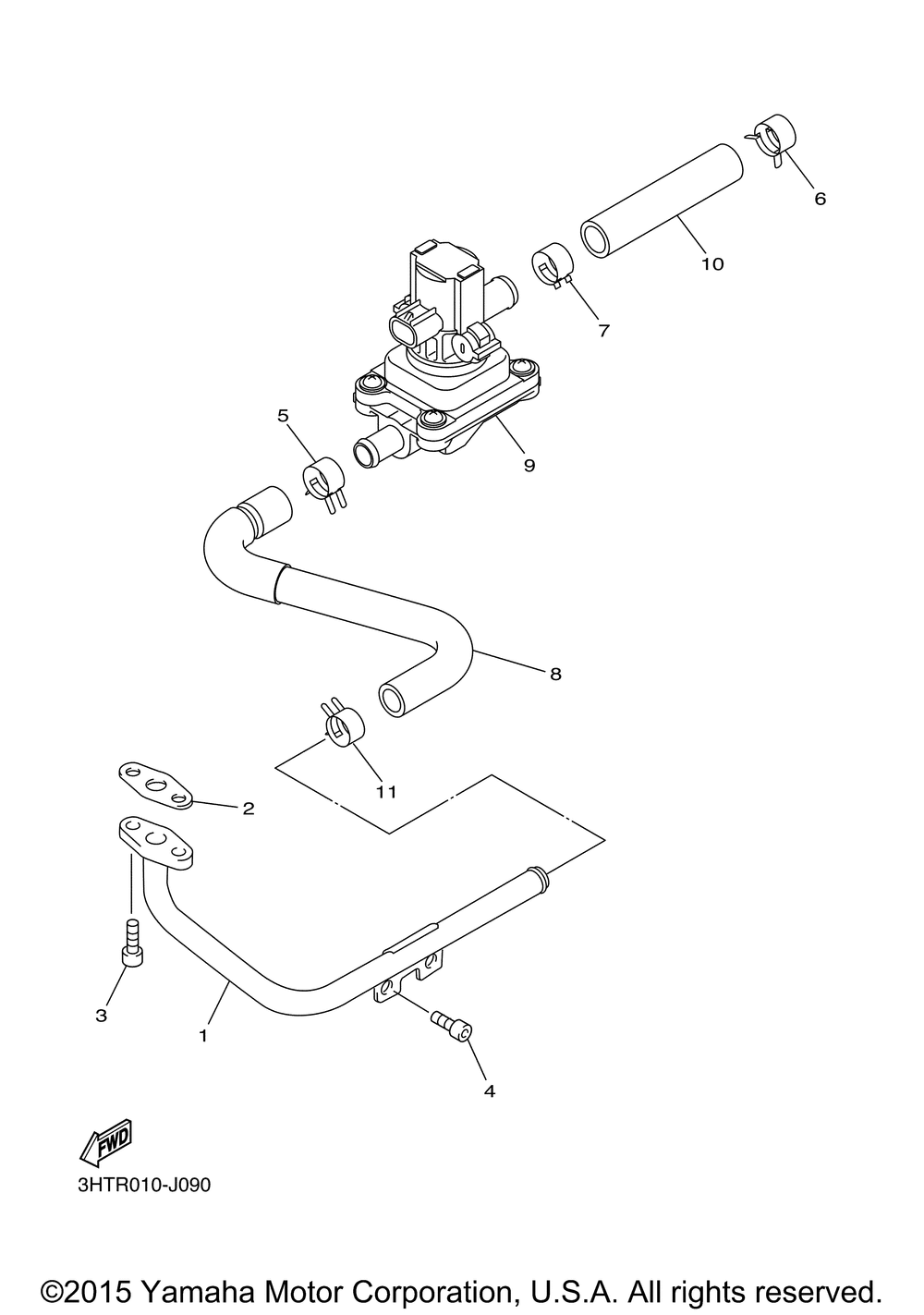 6

10

7

5

9

8

11

2

3

1

4

FWD

3HTR010-J090

©2015 Yamaha Motor Corporation, U.S.A. All rights reserved.