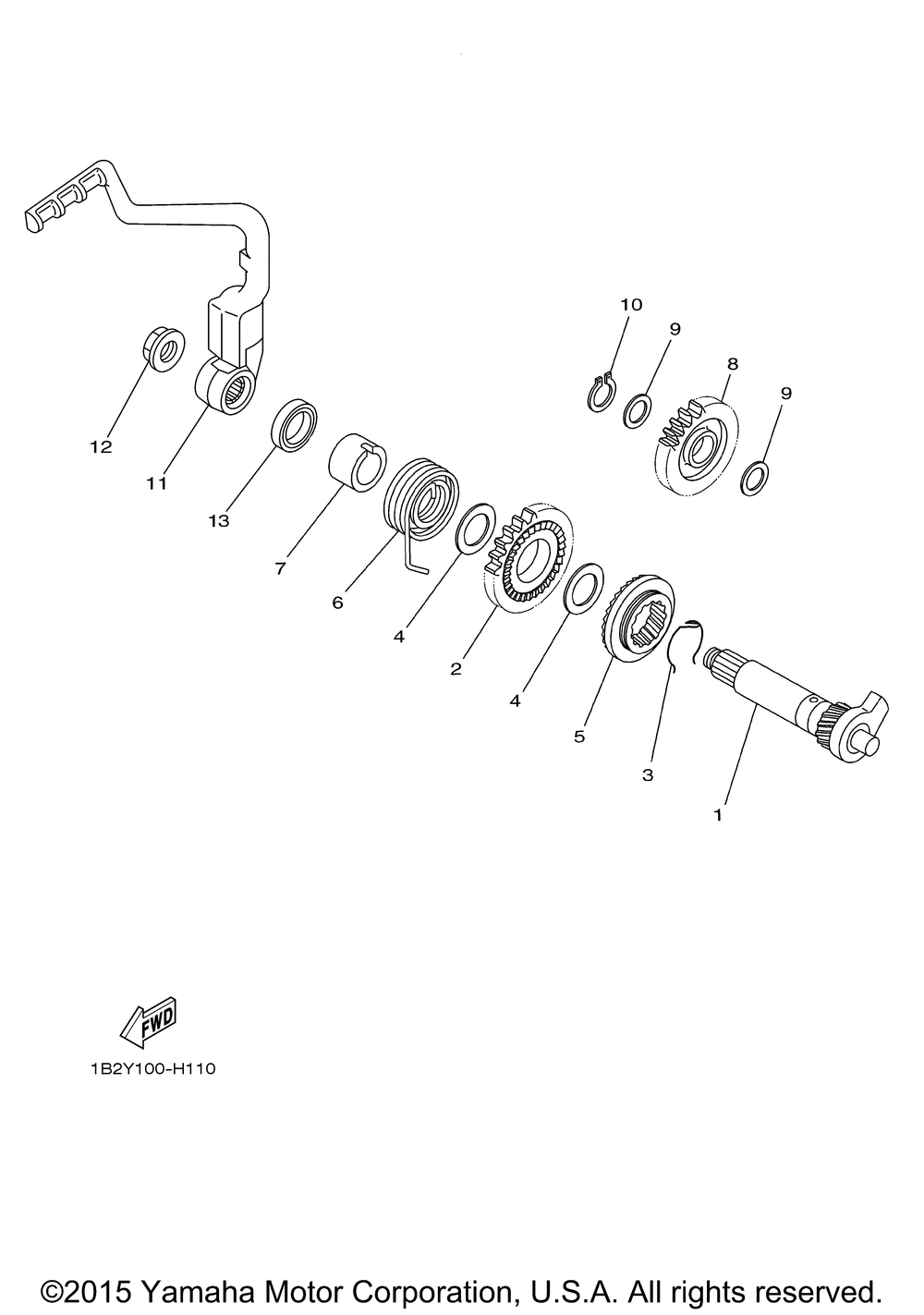 10
9
8
9
12
11
13
7
6
4
2
4
5
3
1
FWD
1B2Y100-H110

©2015 Yamaha Motor Corporation, U.S.A. All rights reserved.