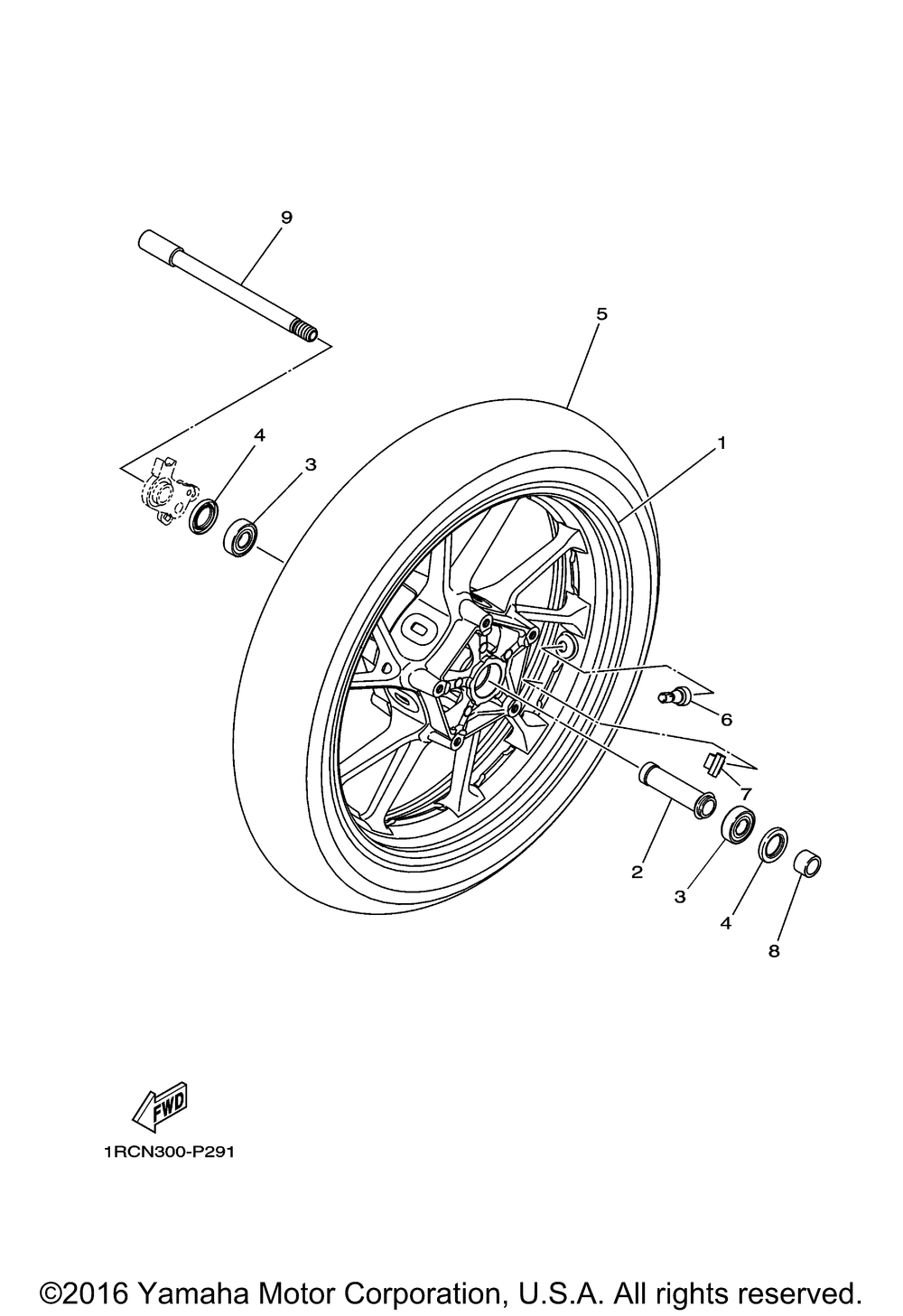 9
5
4
3
1
6
7
2
3
4
8
FWD
1RCN300-P291
©2016 Yamaha Motor Corporation, U.S.A. All rights reserved.