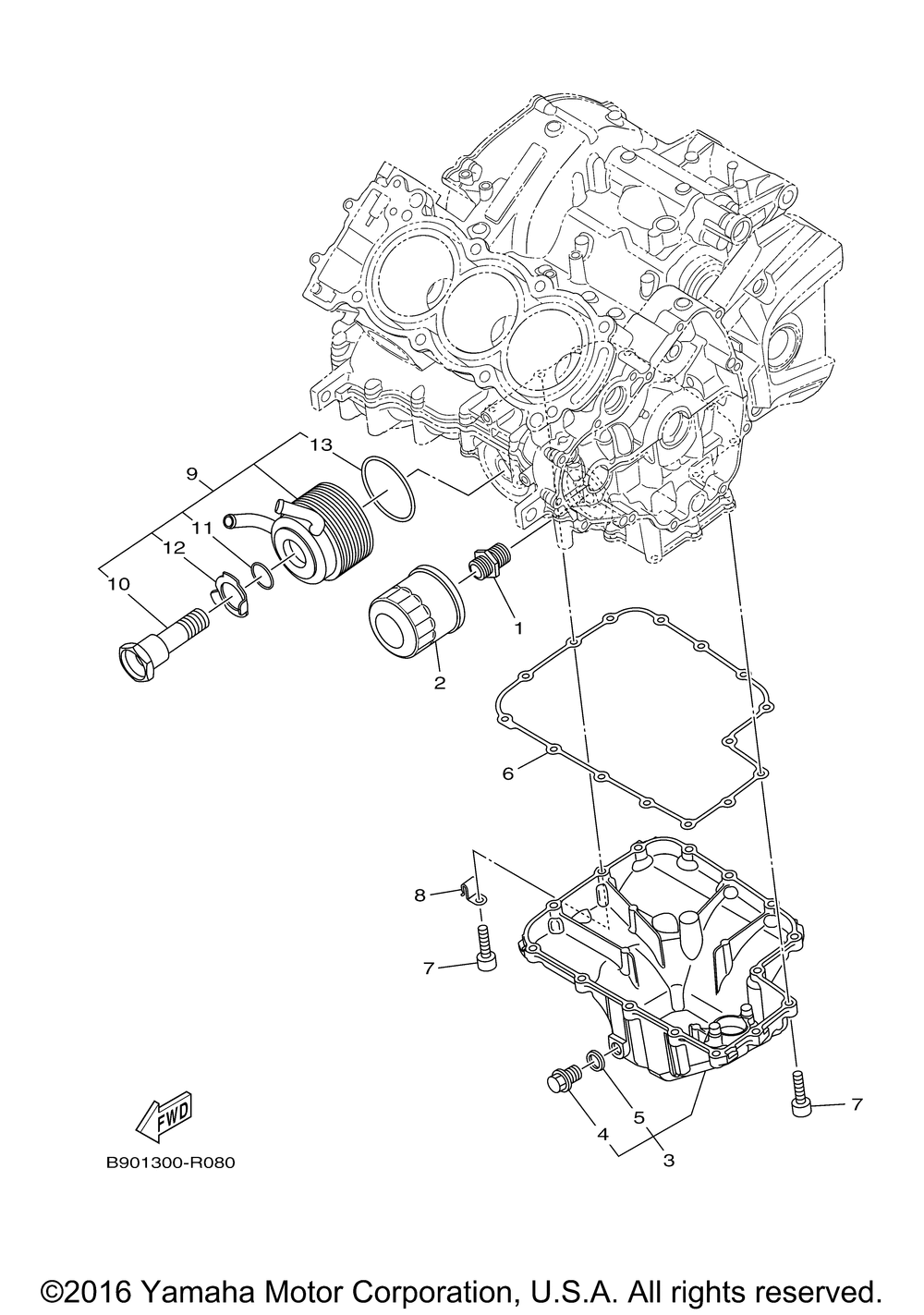 13
9
11
12
10
1
2
6
8
7
5
4
3
7
FWD
B901300-R080
©2016 Yamaha Motor Corporation, U.S.A. All rights reserved.