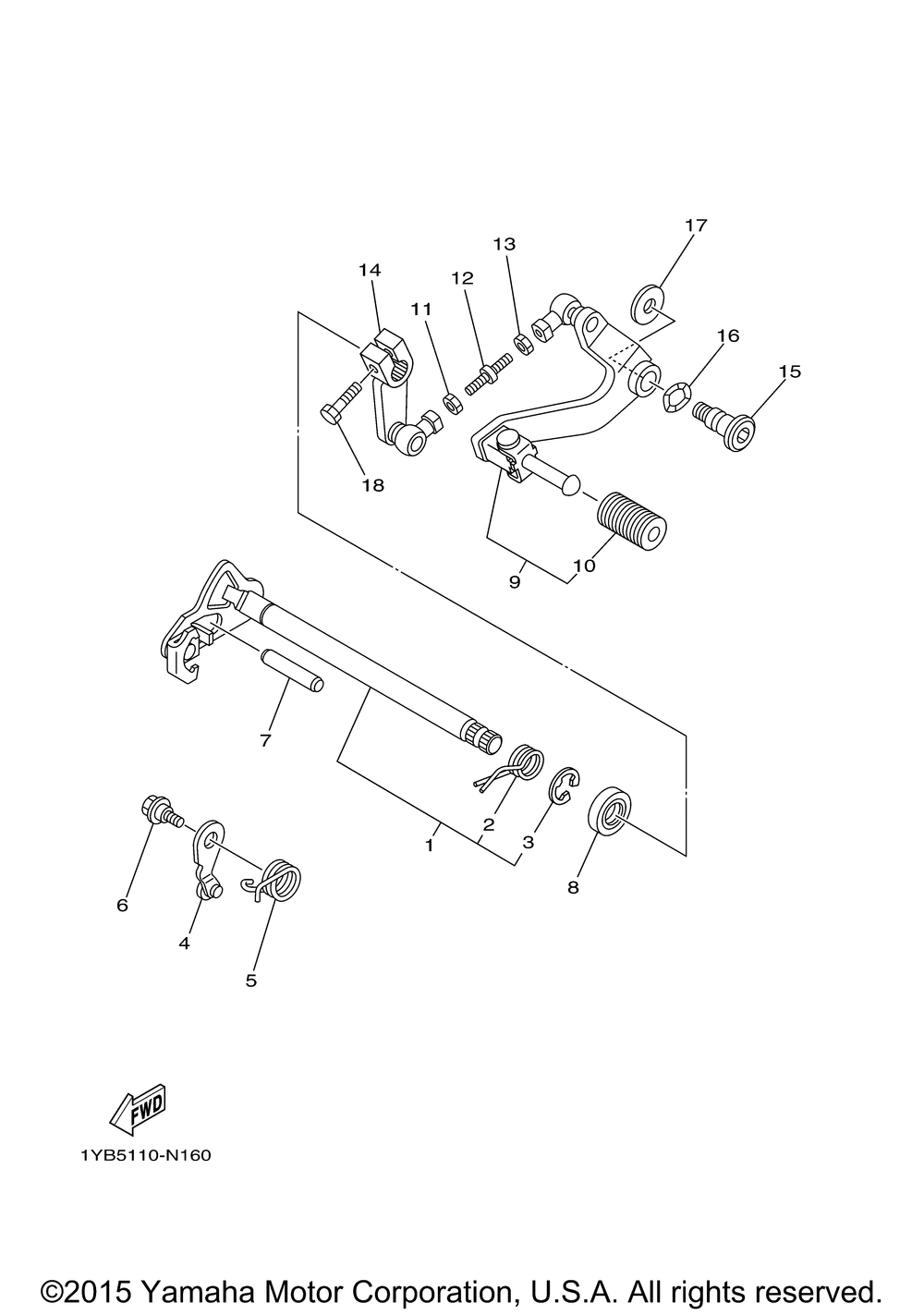 17
13
14
12
11
16
15
18
10
9
7
2
3
1
8
6
4
5
FWD
1YB5110-N160
©2015 Yamaha Motor Corporation, U.S.A. All rights reserved.