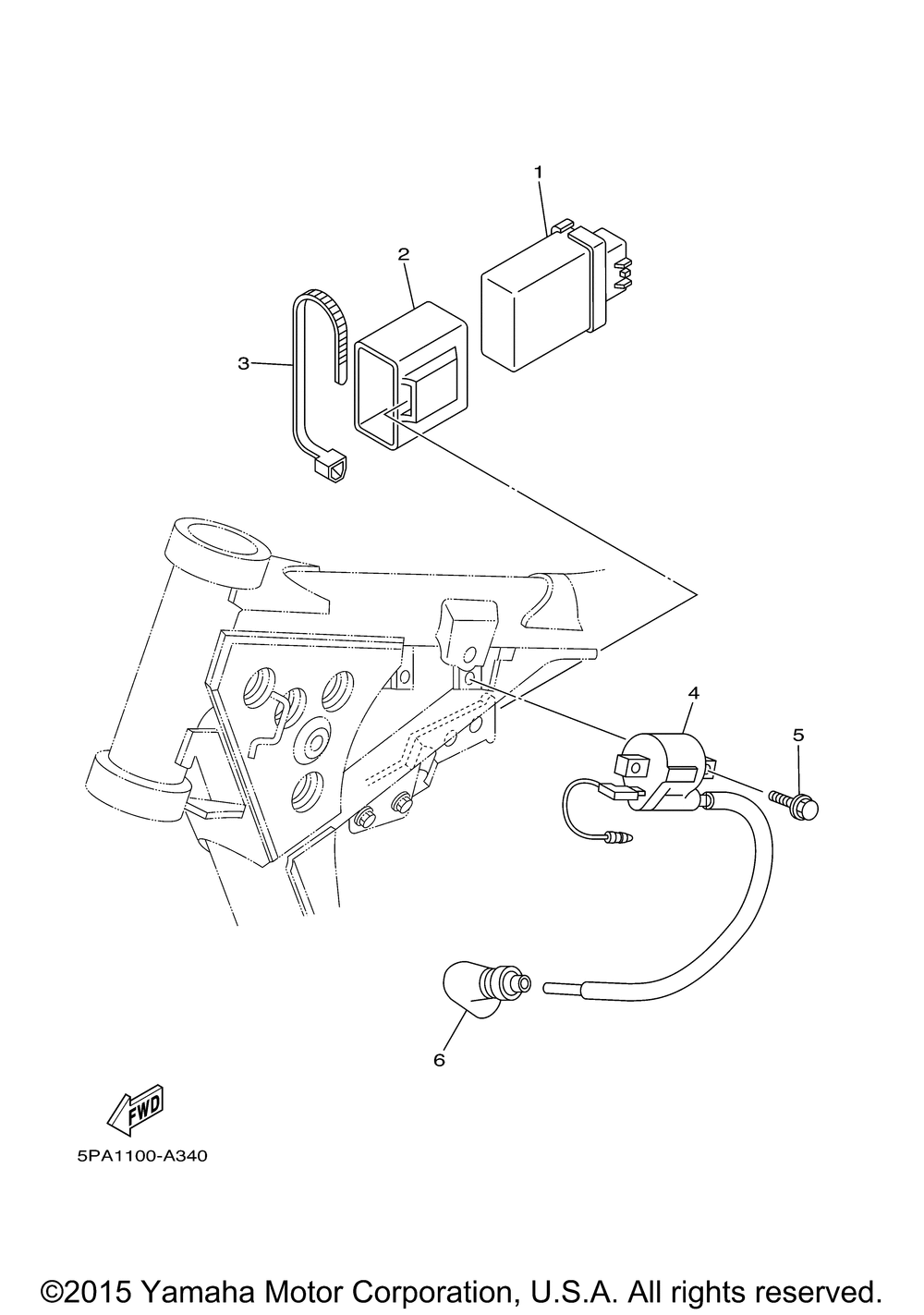 1
2
3
4
5
6
FWD
5PA1100-A340

©2015 Yamaha Motor Corporation, U.S.A. All rights reserved.