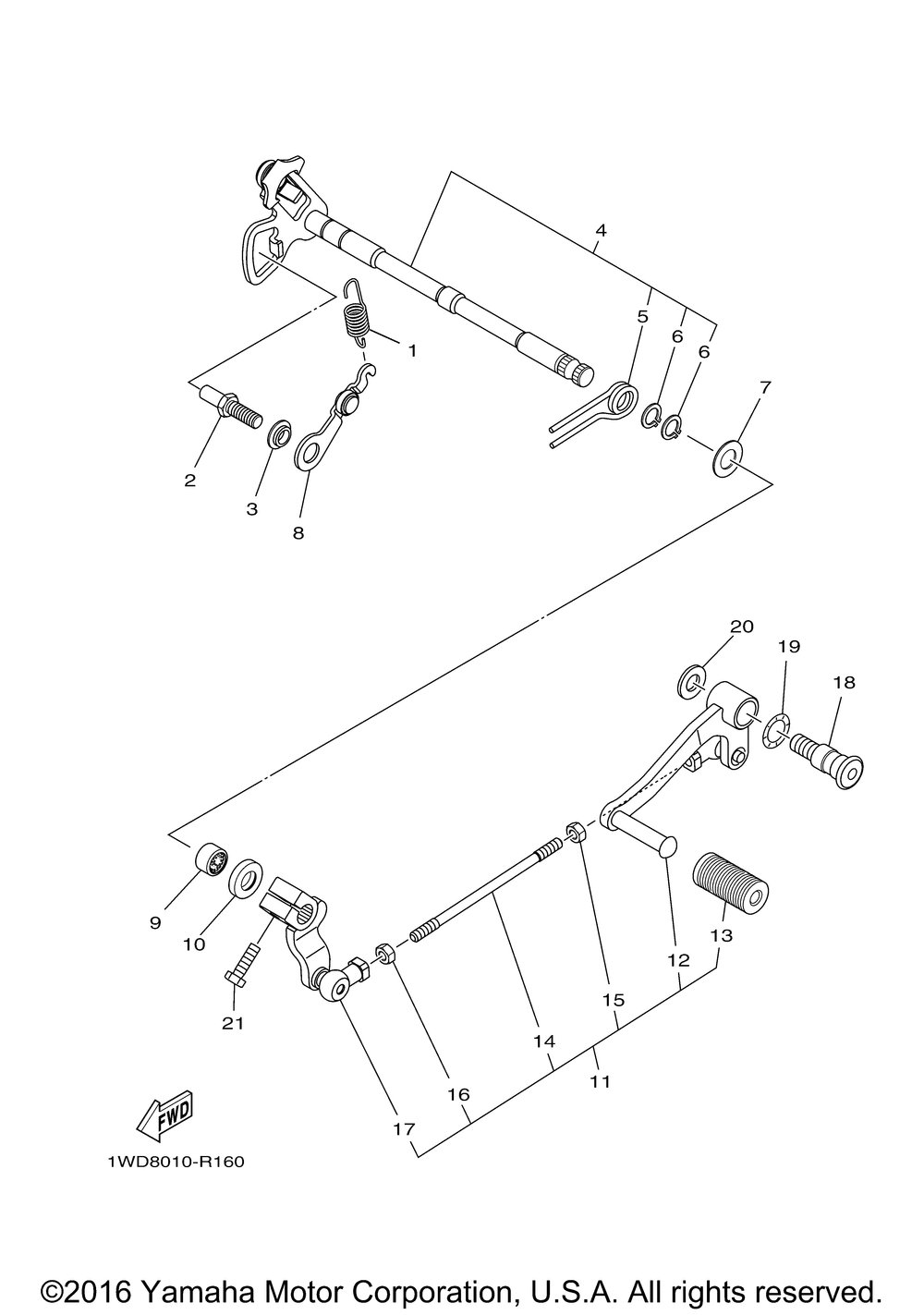 4
5
6
6
7
1
2
3
8
20
19
18
9
10
21
13
12
15
14
11
16
17
FWD
1WD8010-R160

©2016 Yamaha Motor Corporation, U.S.A. All rights reserved.