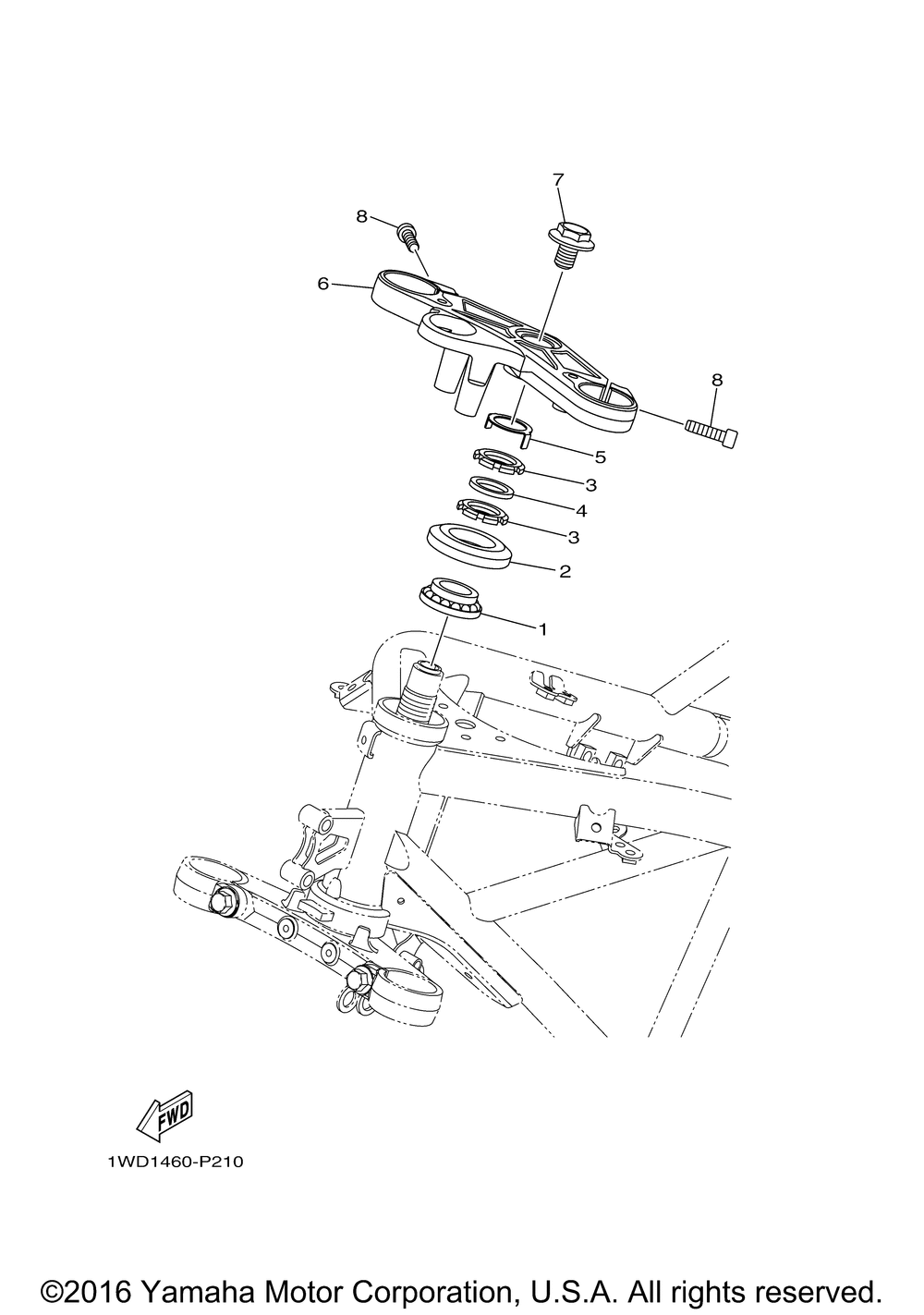 7
8
6
8
5
3
4
3
2
1

FWD

1WD1460-P210

©2016 Yamaha Motor Corporation, U.S.A. All rights reserved.