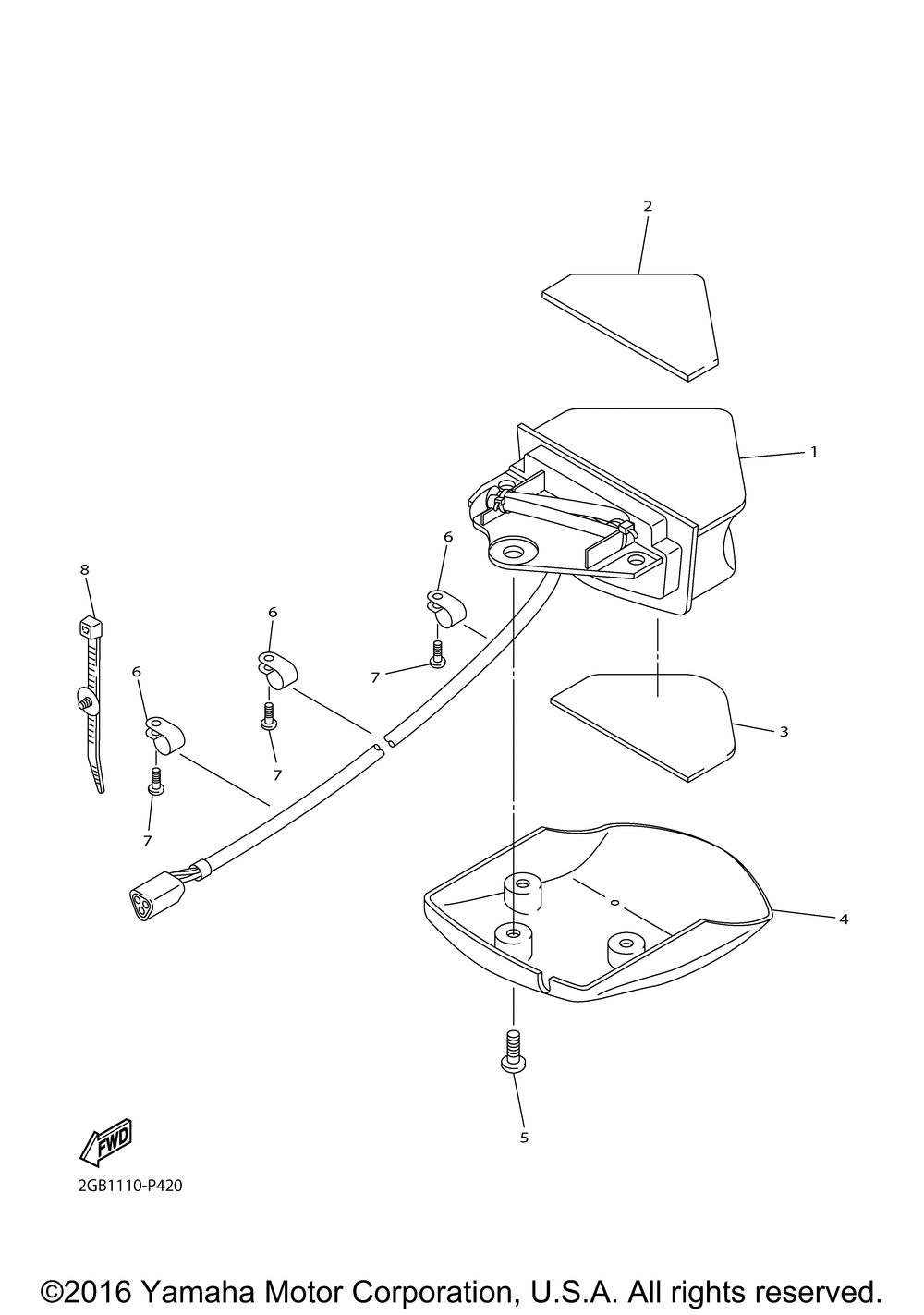 2

1

6

8

6

7

6

7

3

7

4

5

FWD

2GB1110-P420

©2016 Yamaha Motor Corporation, U.S.A. All rights reserved.