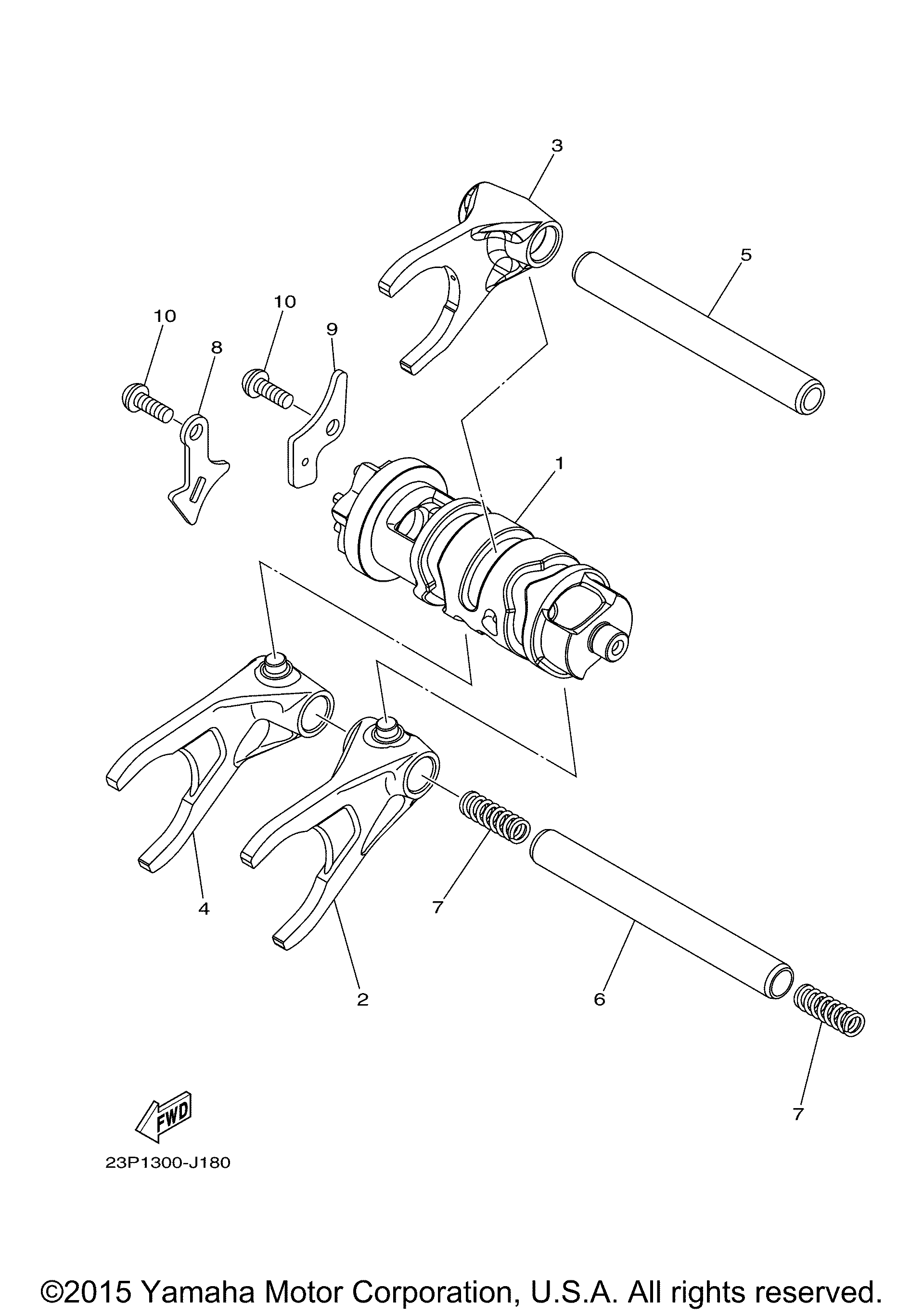 3

5

10

10

9

8

1

4

7

2

6

7

FWD

23P1300-J180

©2015 Yamaha Motor Corporation, U.S.A. All rights reserved.