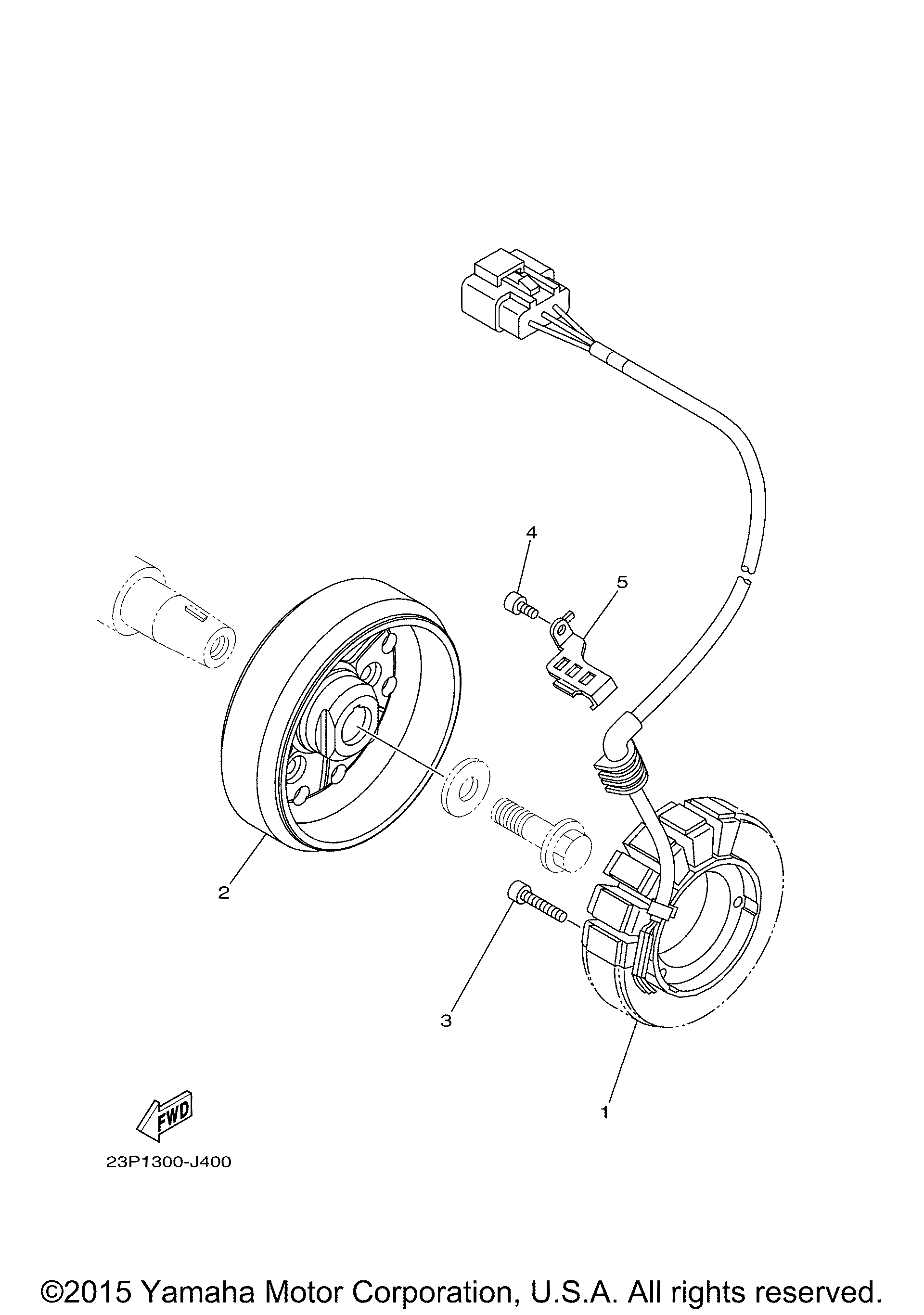 4
5
2
3
1
FWD
23P1300-J400

©2015 Yamaha Motor Corporation, U.S.A. All rights reserved.