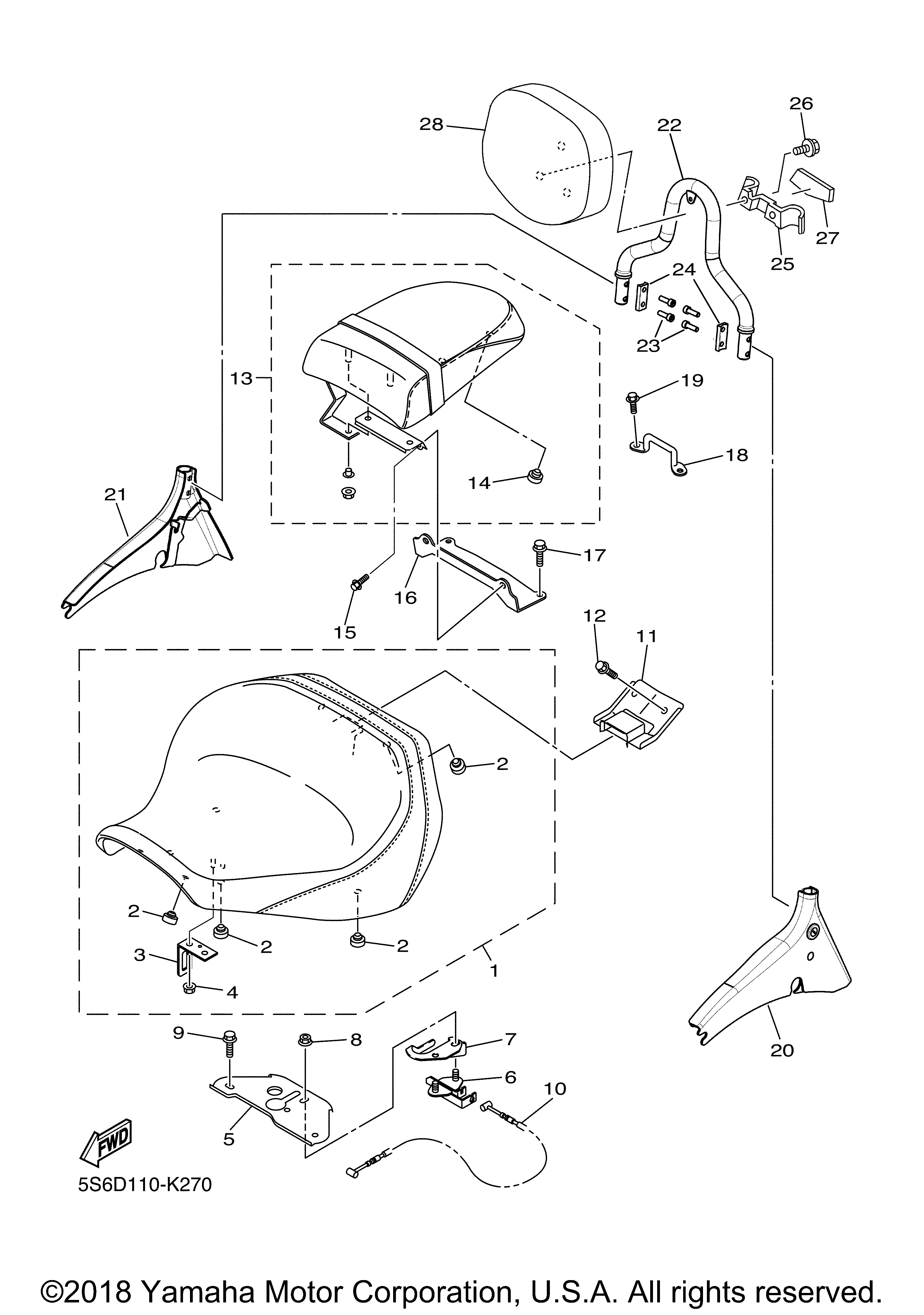 28
26
22
27
25
24
23
13
19
18
14
21
17
16
15
12
11
2
2
2
2
3
4
1
9
8
7
6
10
5
20
FWD
5S6D110-K270

©2018 Yamaha Motor Corporation, U.S.A. All rights reserved.