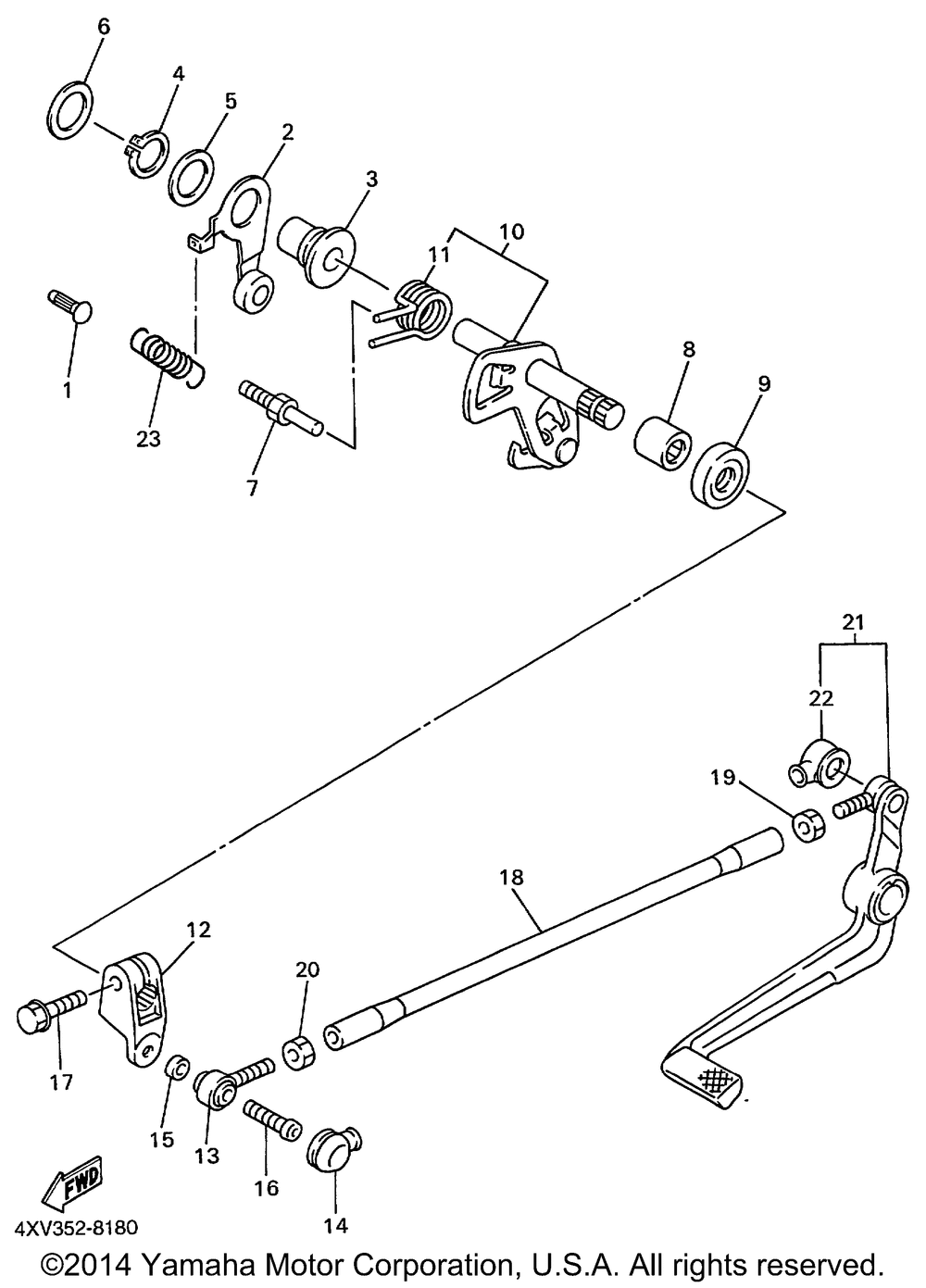 6
4
5
2
3
10
11
1
23
7
8
9
21
22
19
18
12
20
17
15
13
16
14
FWD
4XV352-8180
©2014 Yamaha Motor Corporation, U.S.A. All rights reserved.