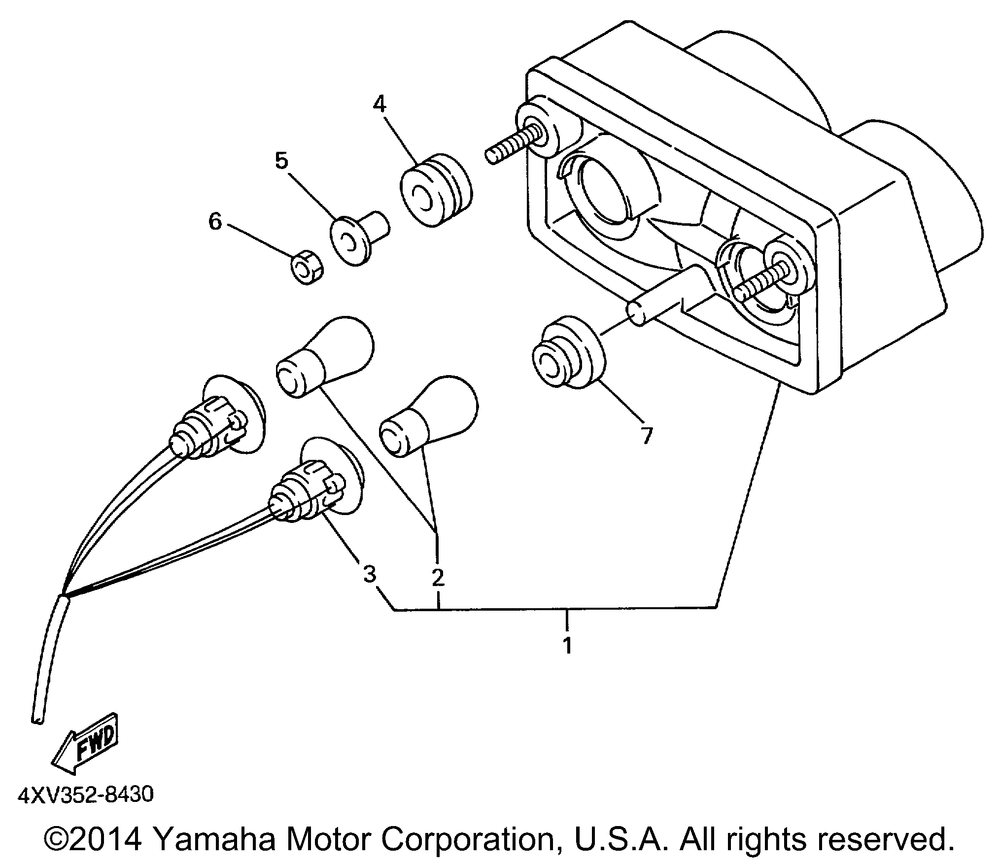 4
5
6
7
3
2
1
FWD
4XV352-8430
©2014 Yamaha Motor Corporation, U.S.A. All rights reserved.