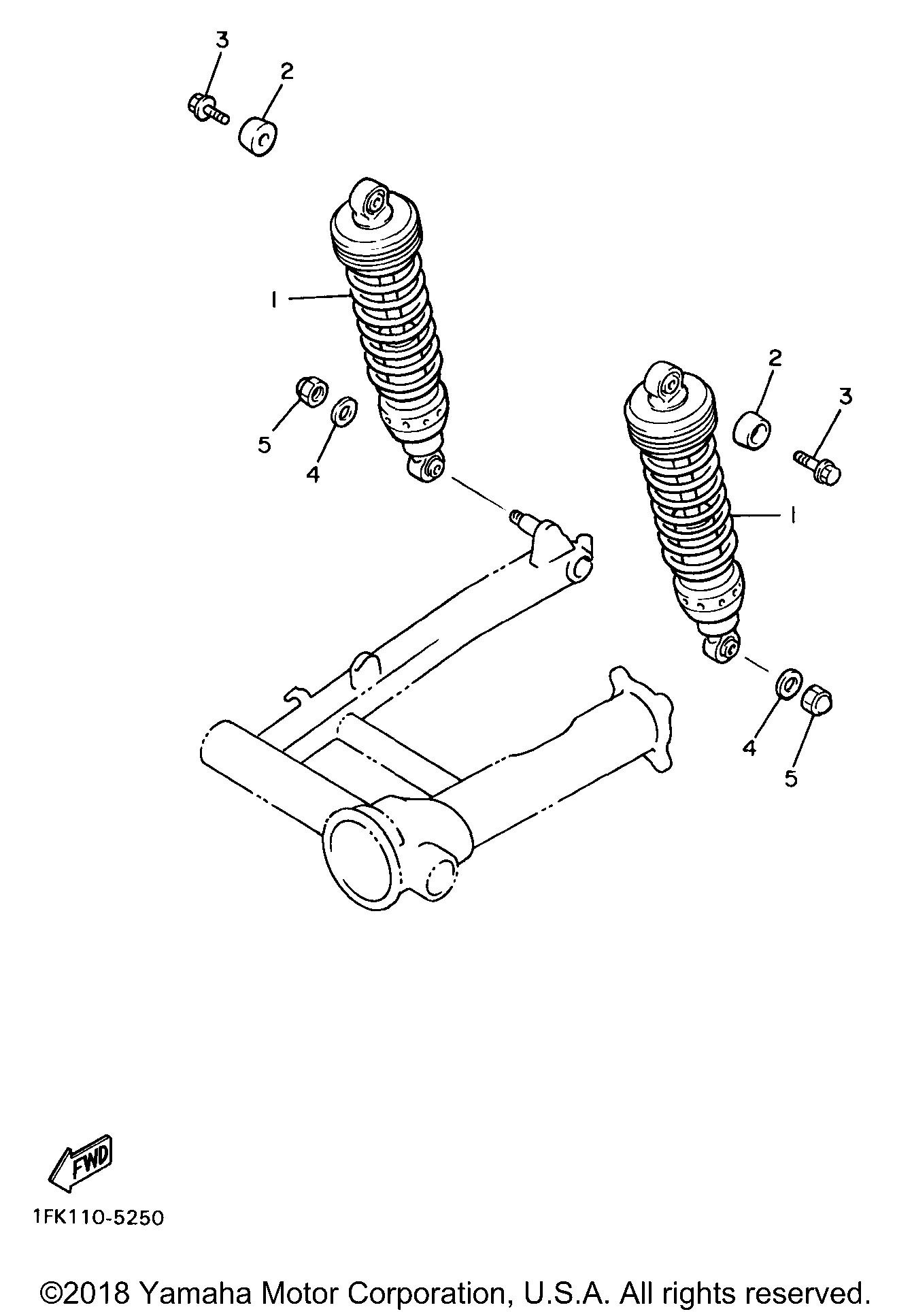 3
2
1
5
4
2
3
1
4
5
FWD
1FK110-5250
©2018 Yamaha Motor Corporation, U.S.A. All rights reserved.