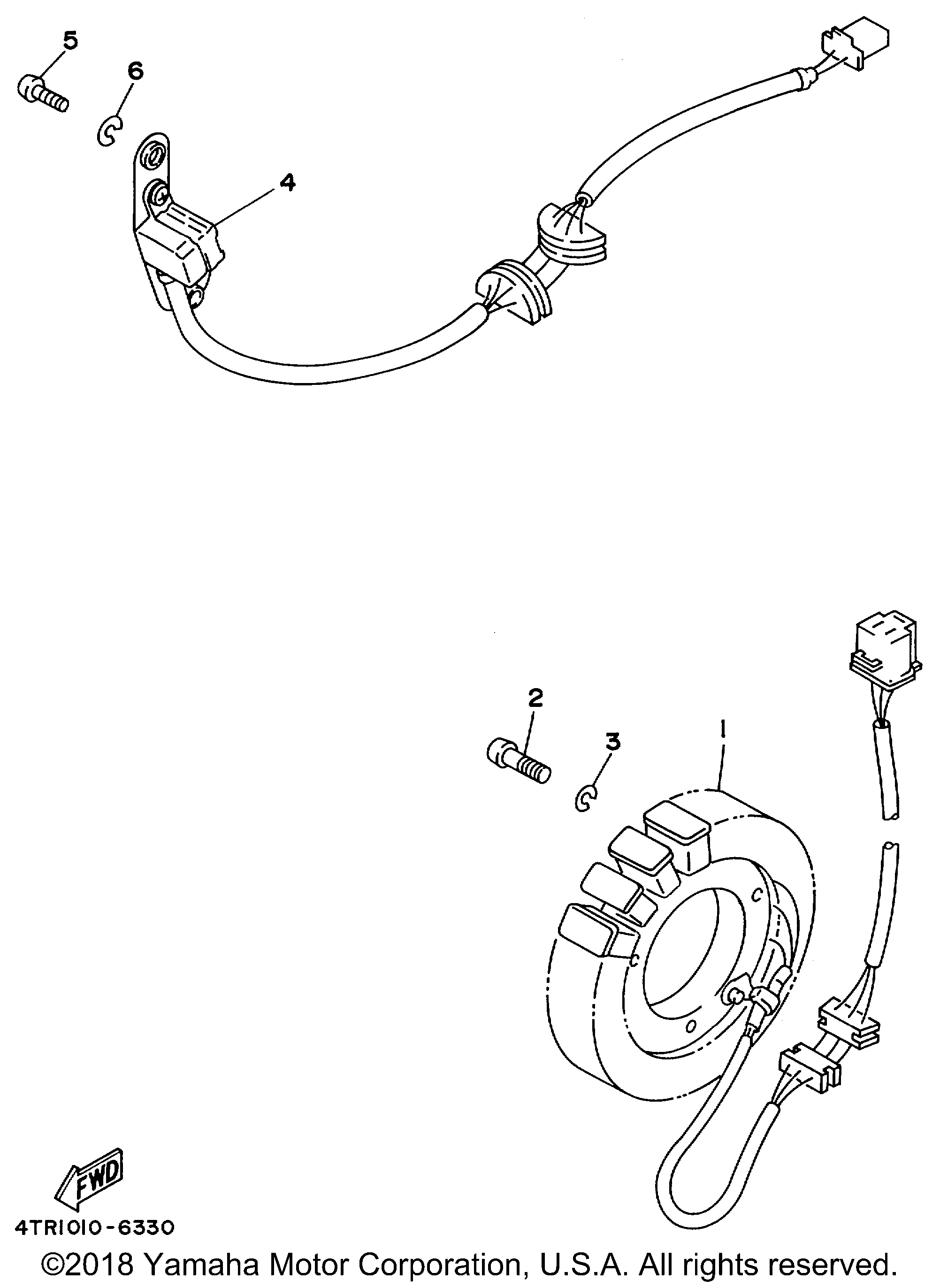 5
6
4
2
3
1
FWD
4TR1010-6330
©2018 Yamaha Motor Corporation, U.S.A. All rights reserved.