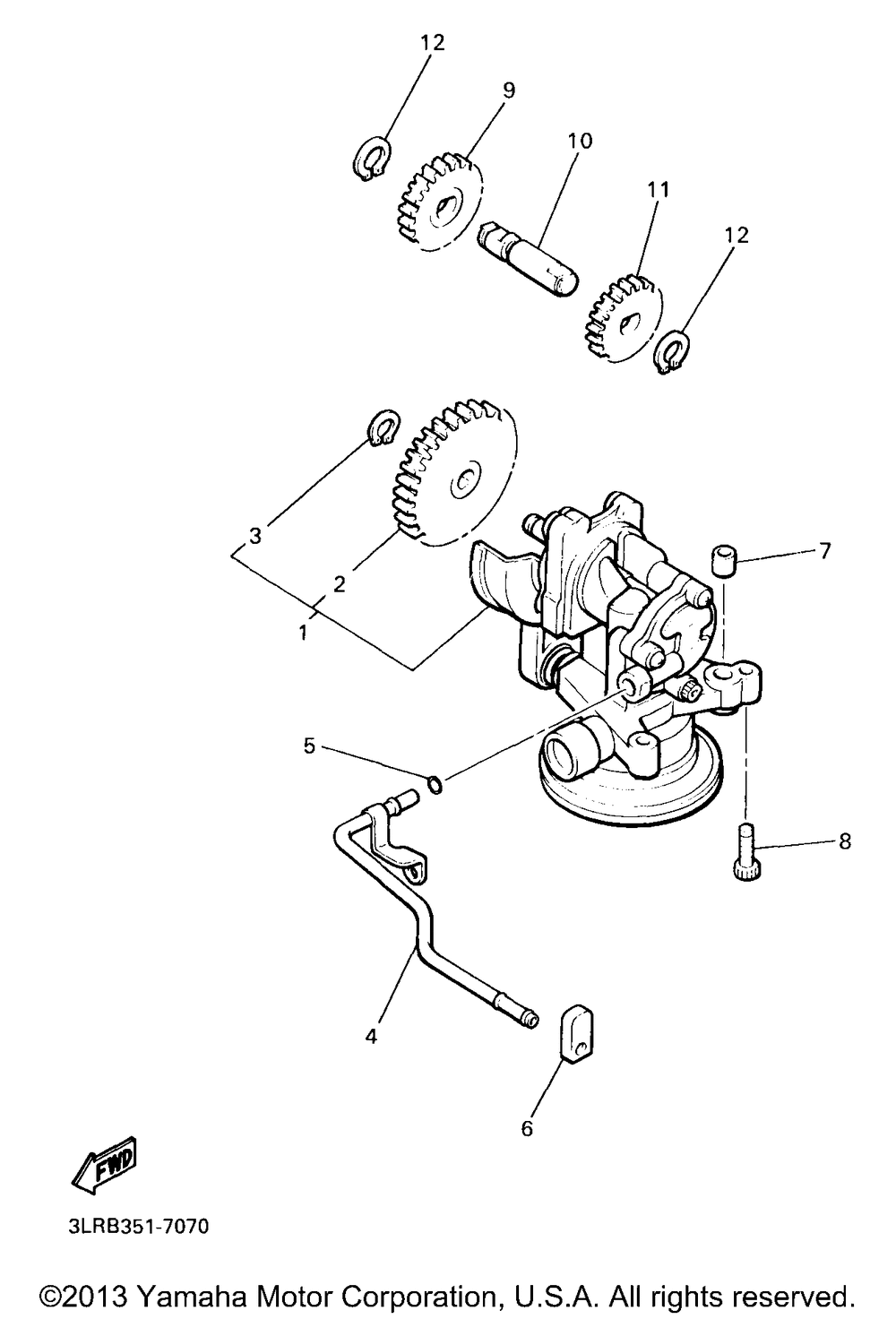 12
9
10
11
12
3
2
1
7
5
8
4
6
FWD
3LRB351-7070
©2013 Yamaha Motor Corporation, U.S.A. All rights reserved.