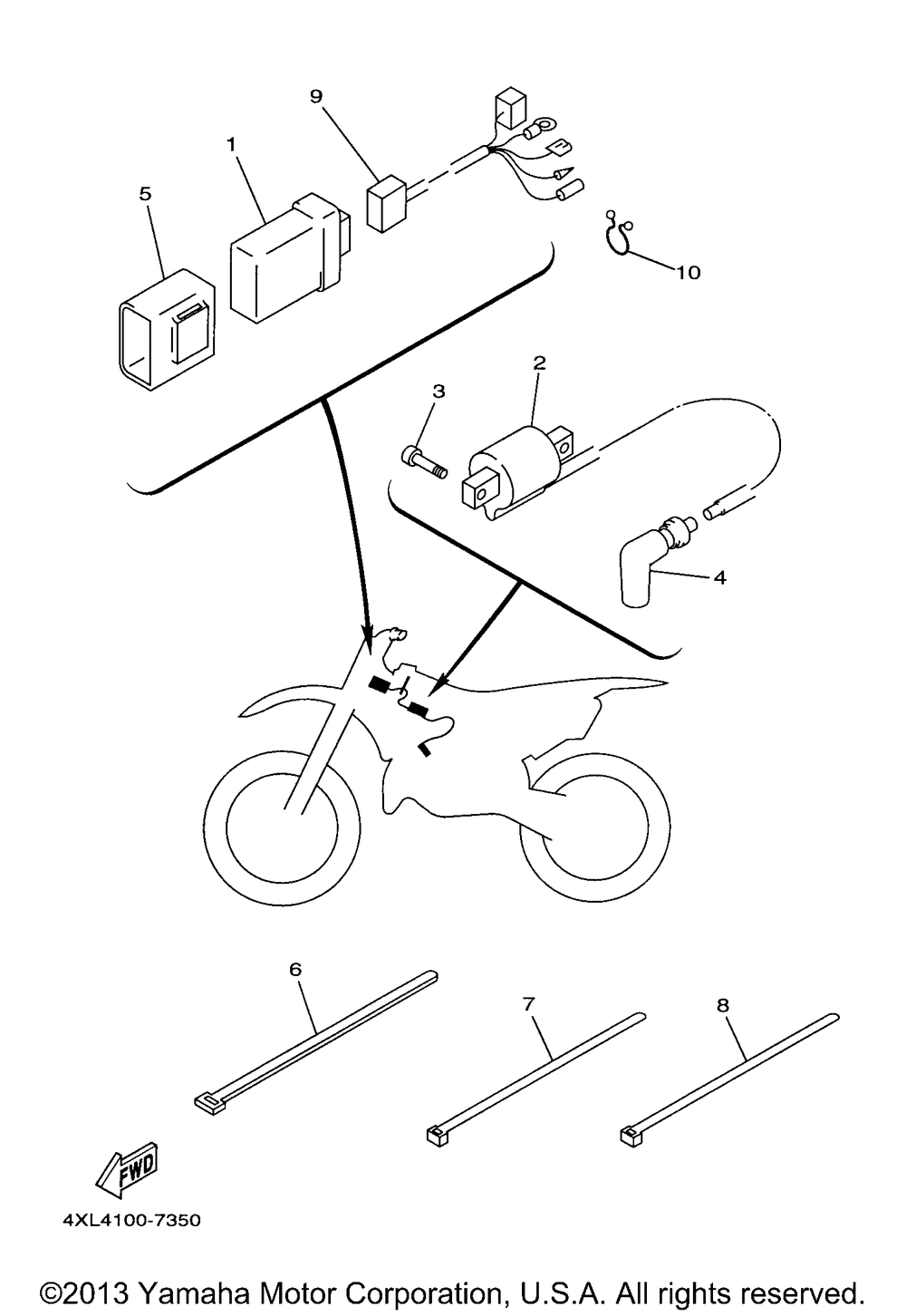 9
1
5
10
3
2
4
6
7
8
FWD
4XL4100-7350
©2013 Yamaha Motor Corporation, U.S.A. All rights reserved.