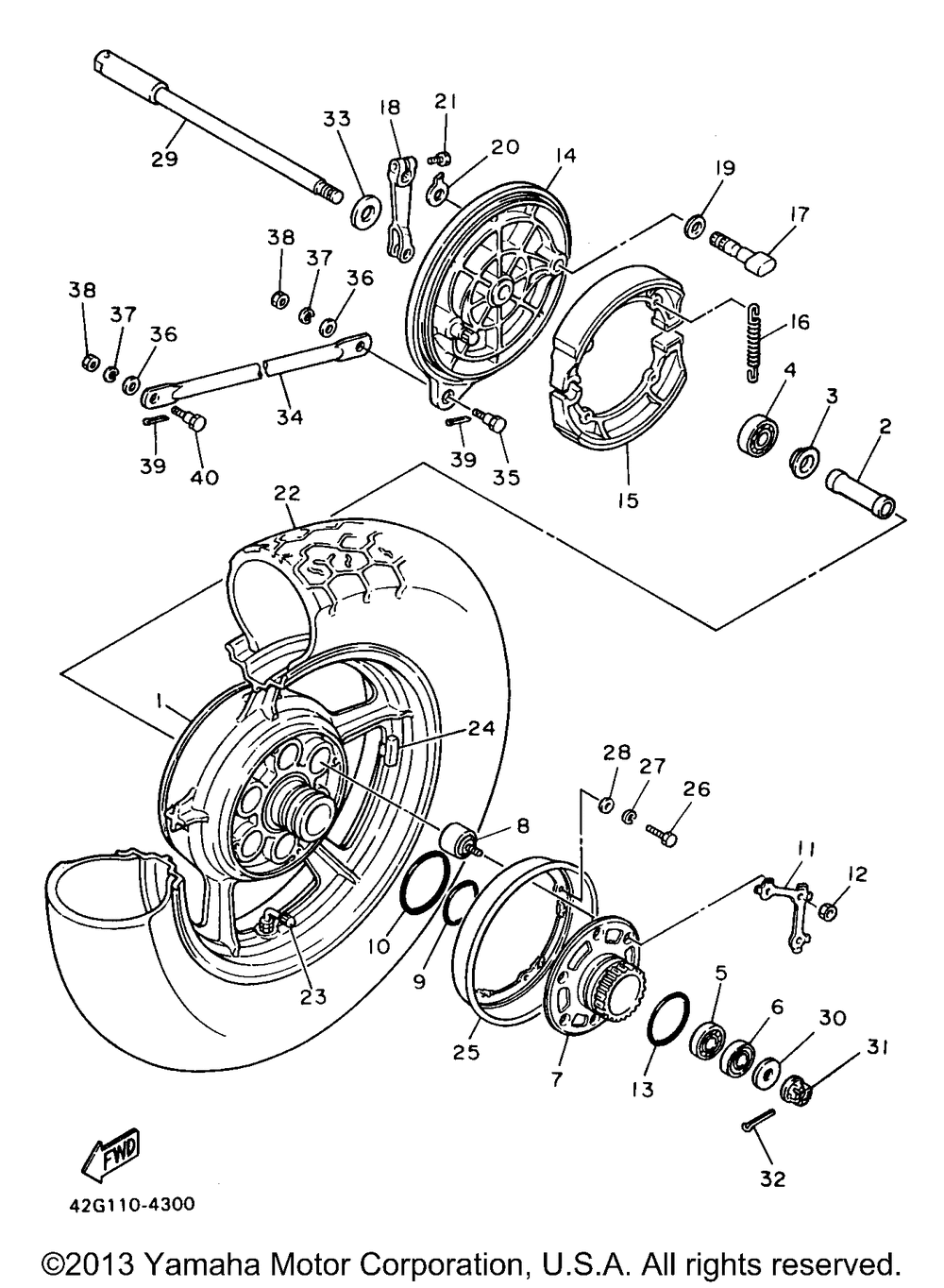 29
33
18
21
20
14
19
17
38
37
36
38
37
36
16
4
3
2
34
39
40
39
35
15
22
1
24
28
27
26
8
11
12
10
9
23
25
7
13
5
6
30
31
32
FWD
42G110-4300

©2013 Yamaha Motor Corporation, U.S.A. All rights reserved.