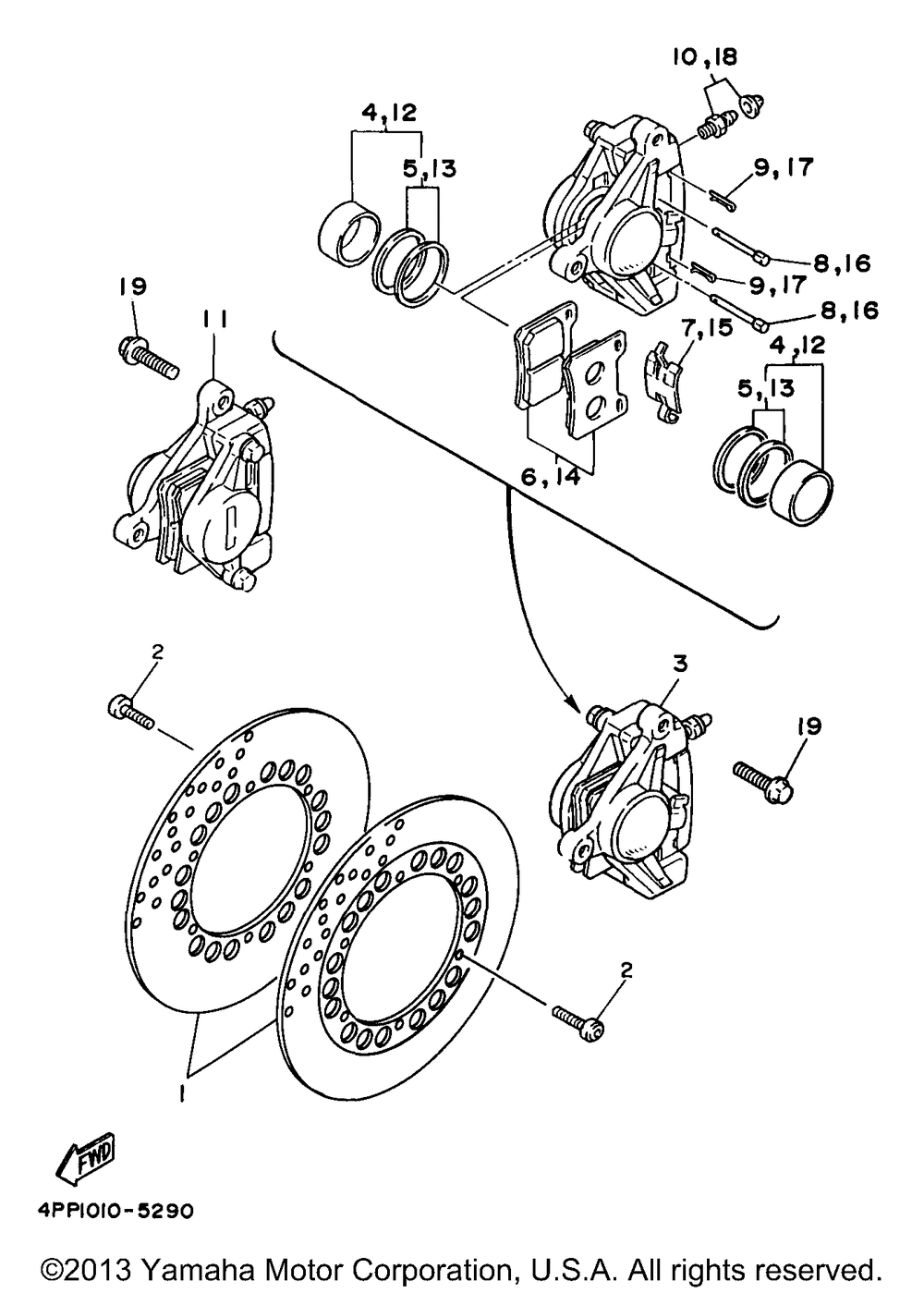 10,18

4,12

5,13

9,17

8,16

9,17

8,16

19

11

7,15

4,12

5,13

6,14

2

3

19

2

1

FWD

4PP1010-5290

©2013 Yamaha Motor Corporation, U.S.A. All rights reserved.