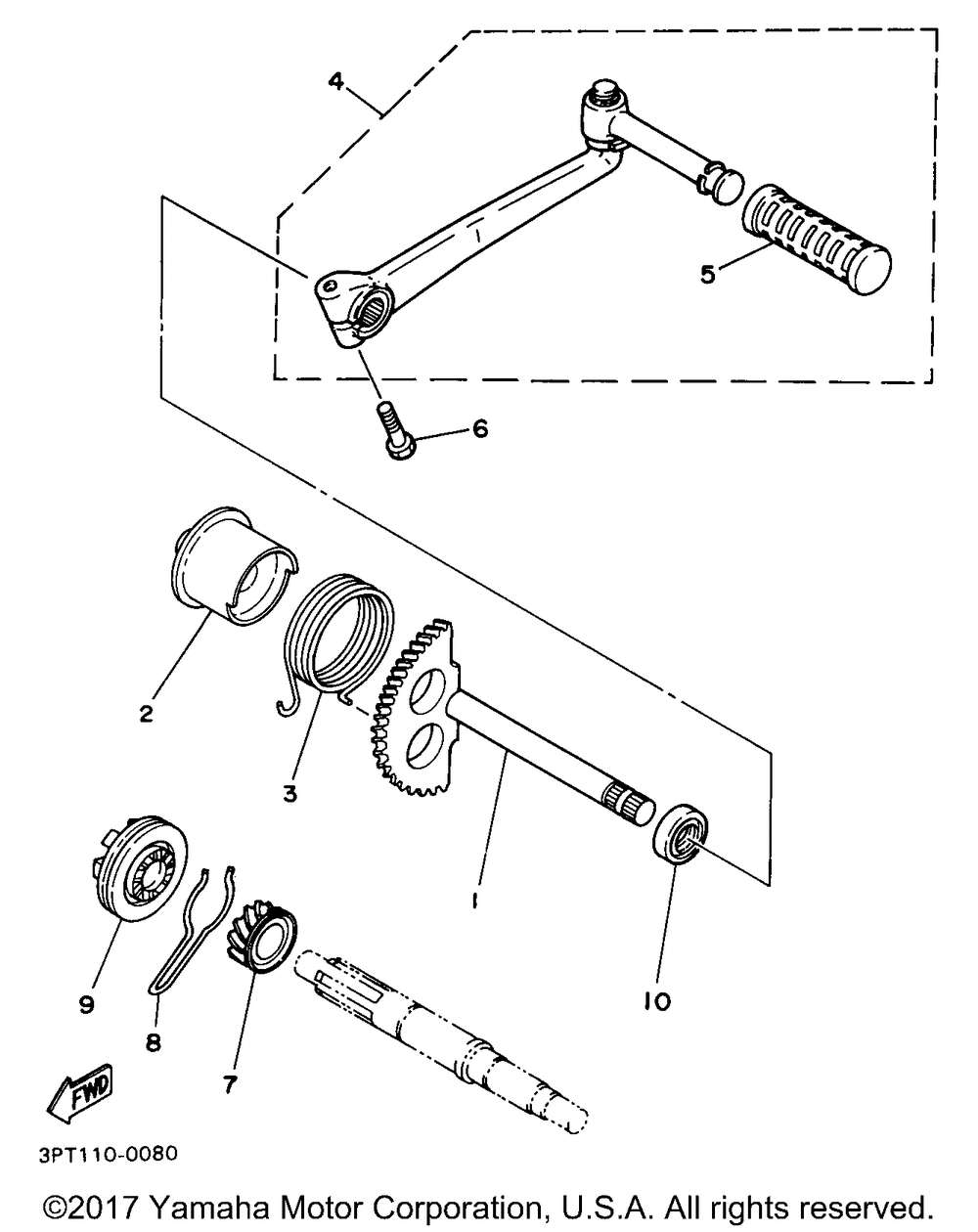 4

5

6

2

3

1

10

9

8

7

FWD

3PT110-0080

©2017 Yamaha Motor Corporation, U.S.A. All rights reserved.