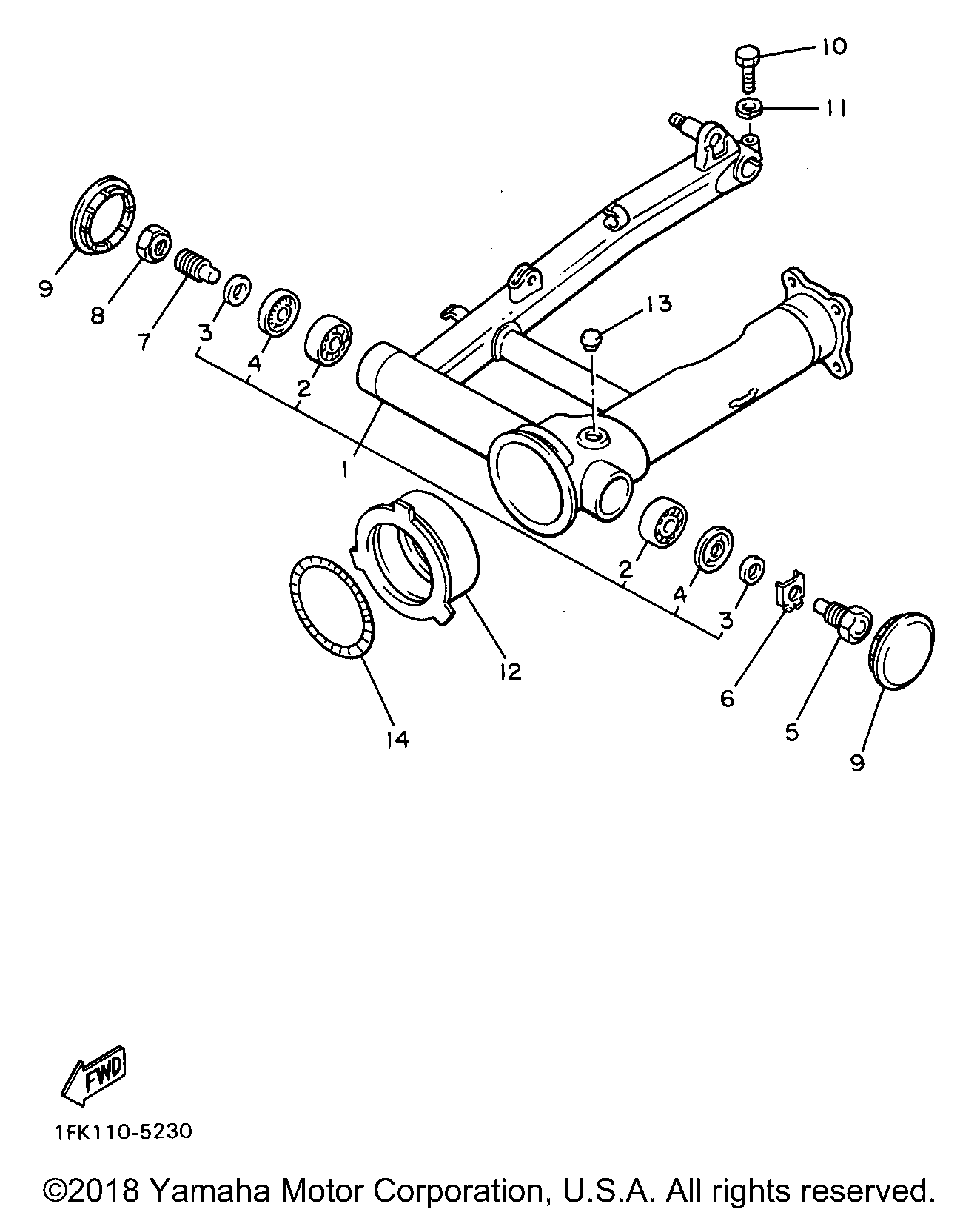 10
11
9
8
7
3
4
2
13
1
2
4
3
6
5
9
12
14
FWD
1FK110-5230
©2018 Yamaha Motor Corporation, U.S.A. All rights reserved.