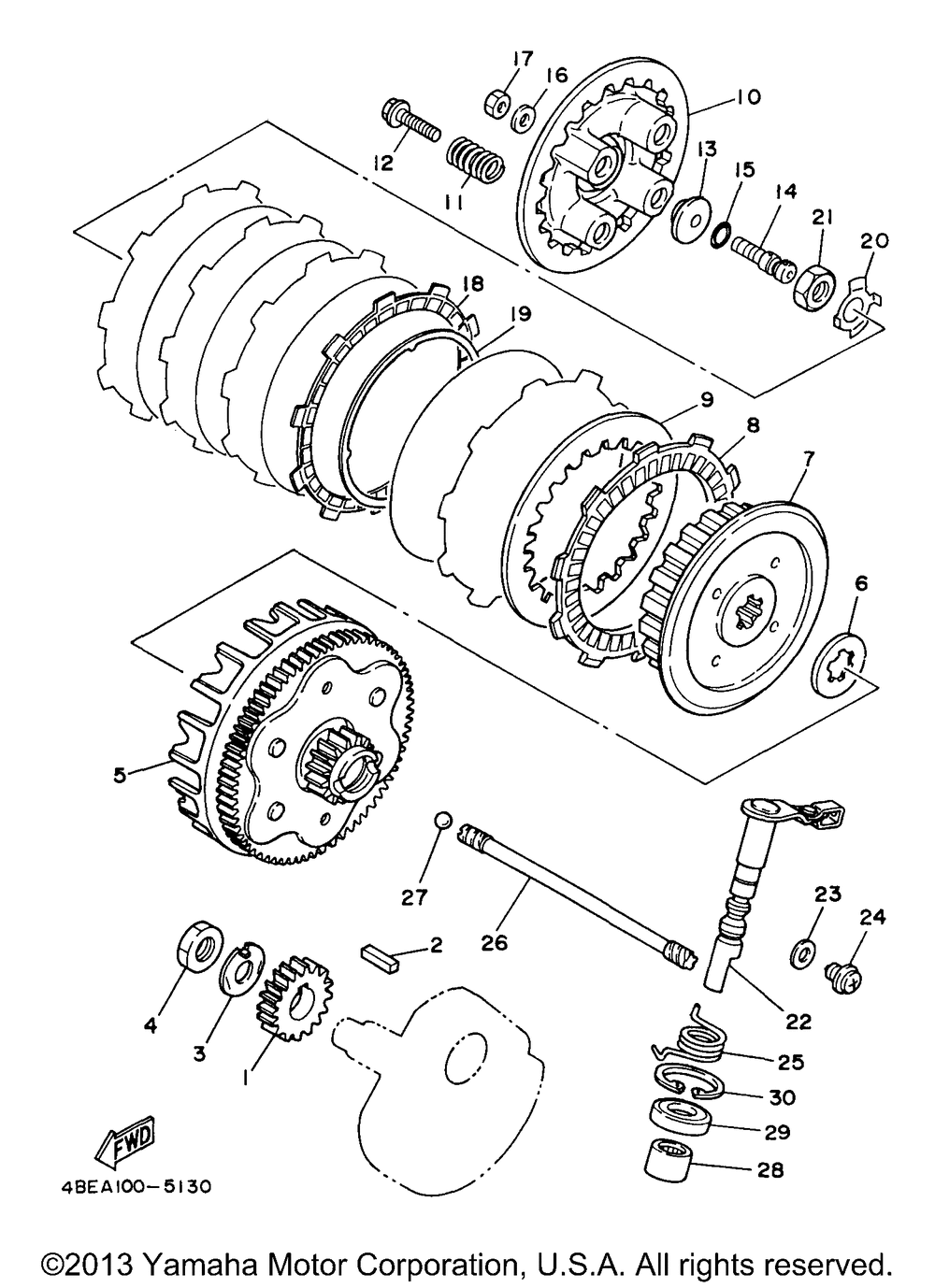 17
16
10
12
11
13
15
14
21
20
18
19
9
8
7
6
5
27
26
23
24
2
22
4
3
1
25
30
29
28
FWD
4BEA100-5130

©2013 Yamaha Motor Corporation, U.S.A. All rights reserved.