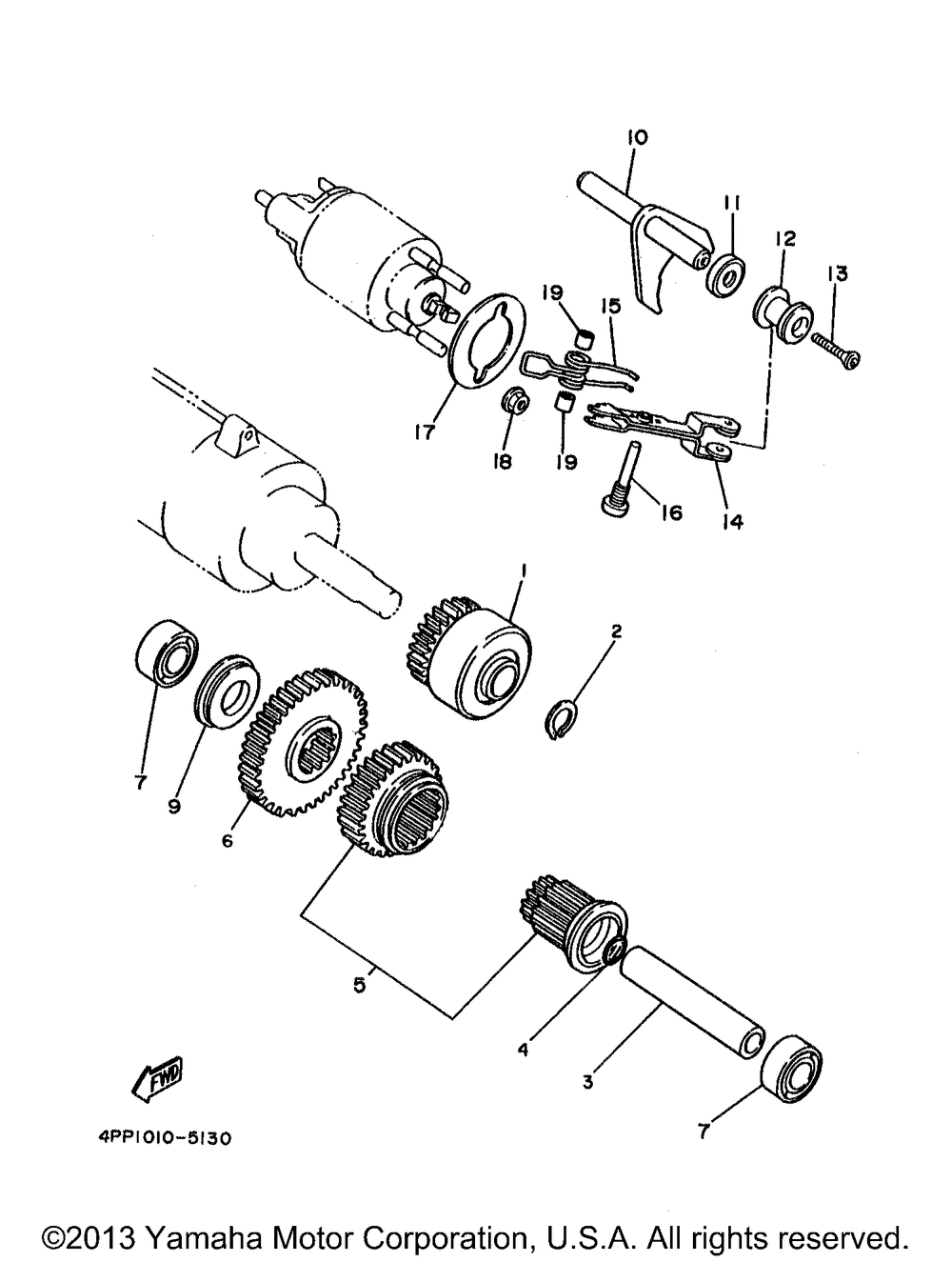 10
11
12
13
19
15
17
18
19
16
14
1
2
7
9
6
5
4
3
7
FWD
4PP1010-5130
©2013 Yamaha Motor Corporation, U.S.A. All rights reserved.