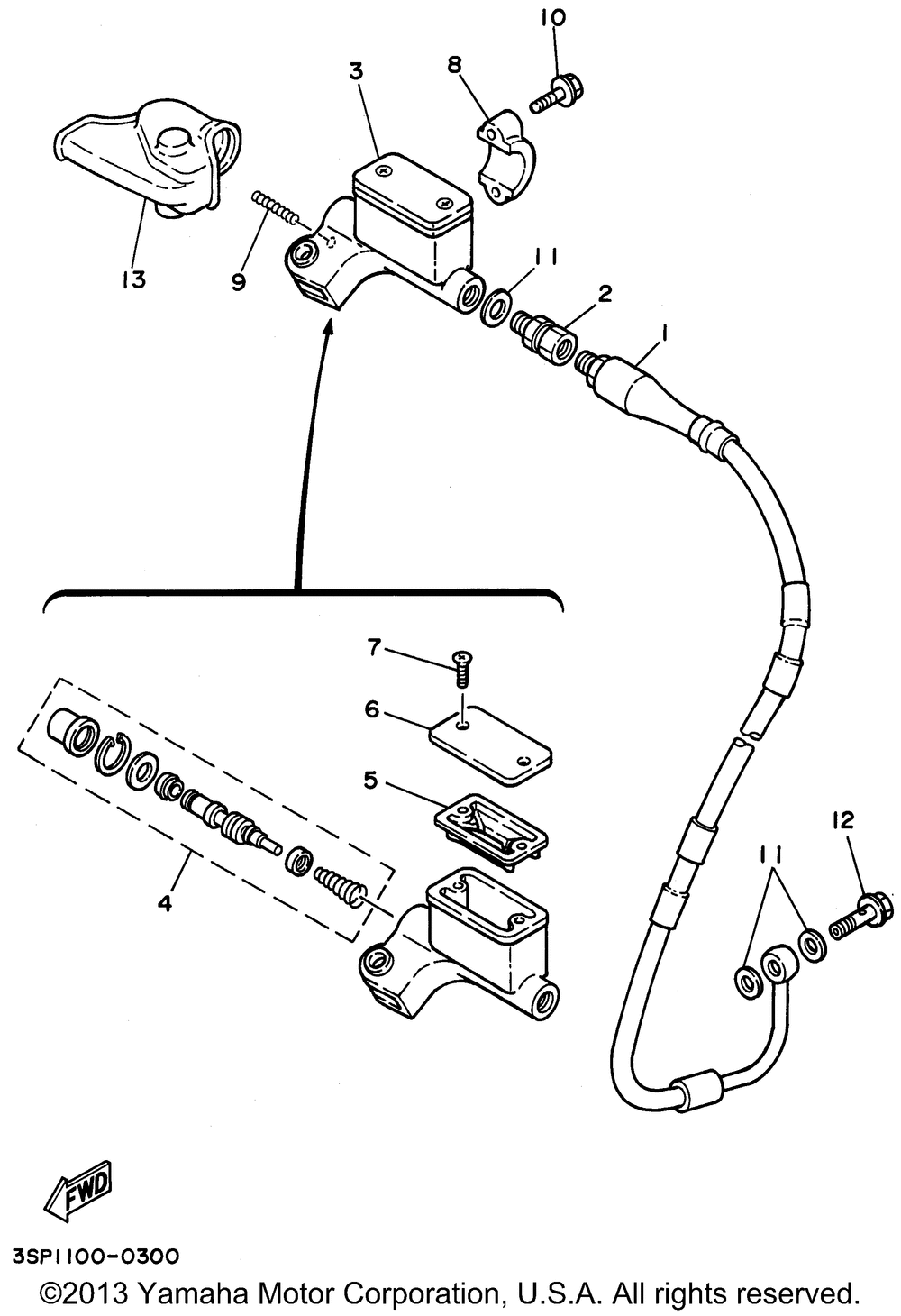 10
3
8
13
9
11
2
1
7
6
5
4
12
11
FWD
3SP1100-0300
©2013 Yamaha Motor Corporation, U.S.A. All rights reserved.