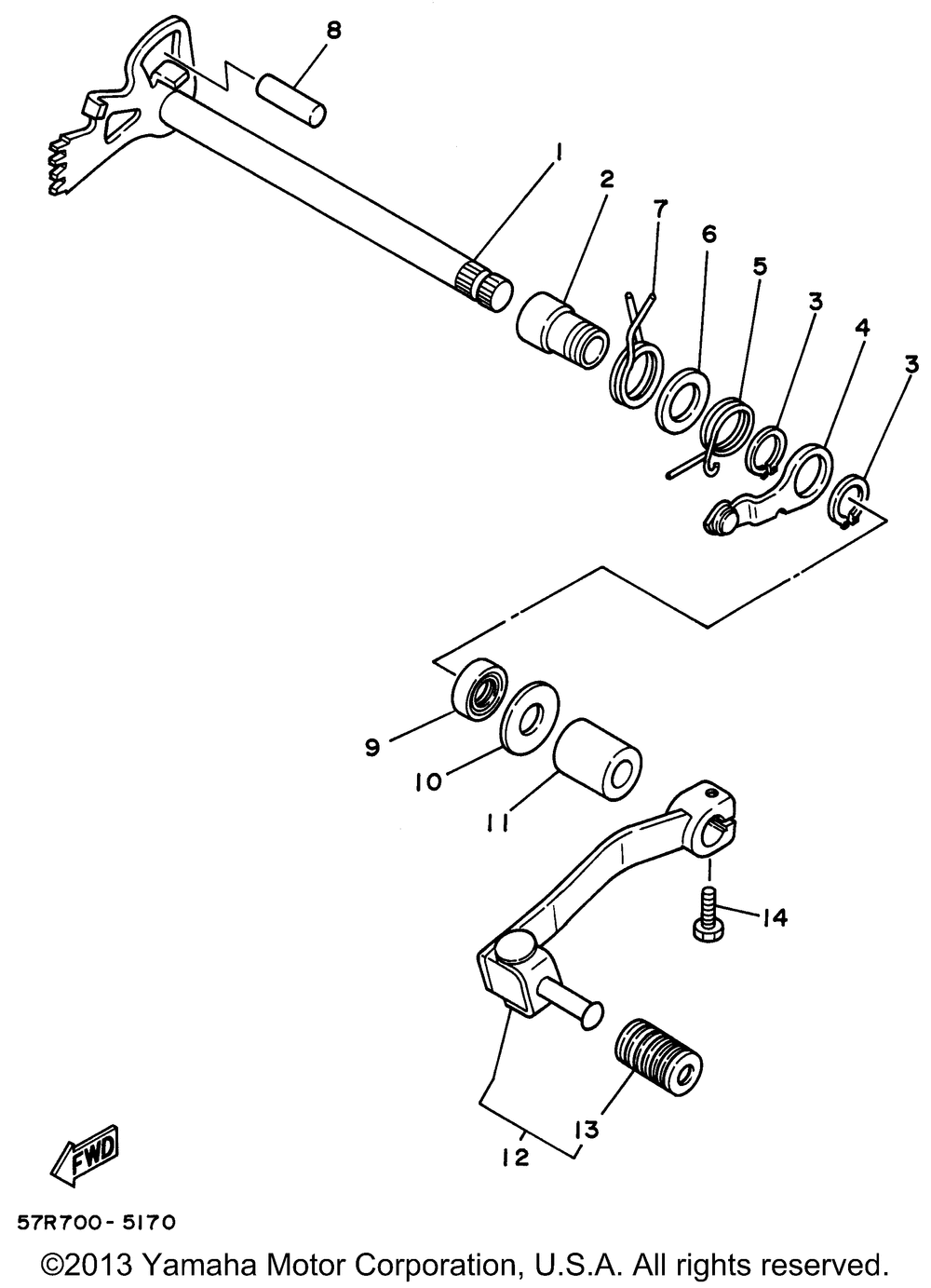 8

1

2

7

6

5

3

4

3

9

10

11

14

13

12

FWD

57R700-5170

©2013 Yamaha Motor Corporation, U.S.A. All rights reserved.