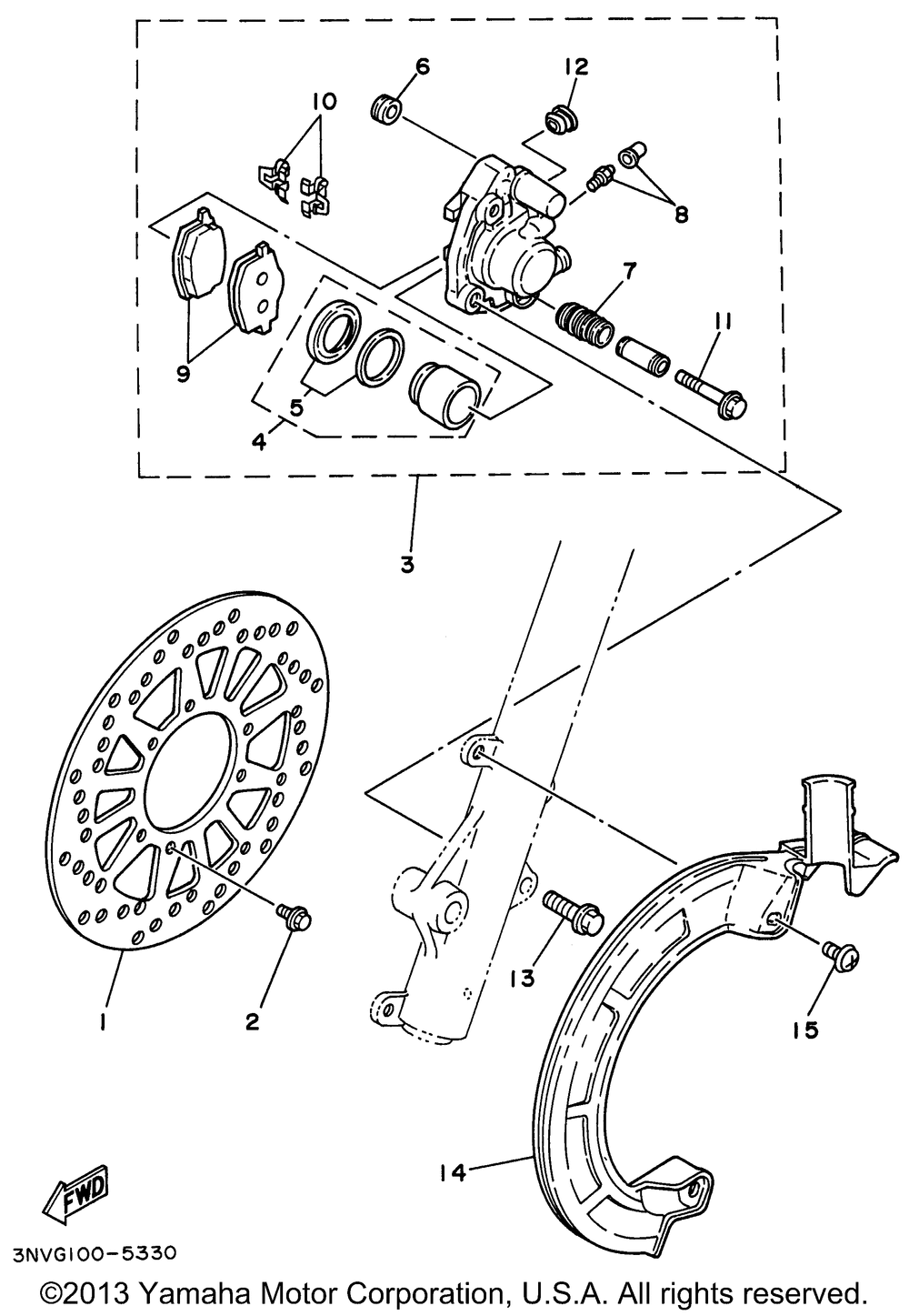 6
12
10
8
7
11
9
5
4
3
1
2
13
15
14
FWD
3NVG100-5330
©2013 Yamaha Motor Corporation, U.S.A. All rights reserved.