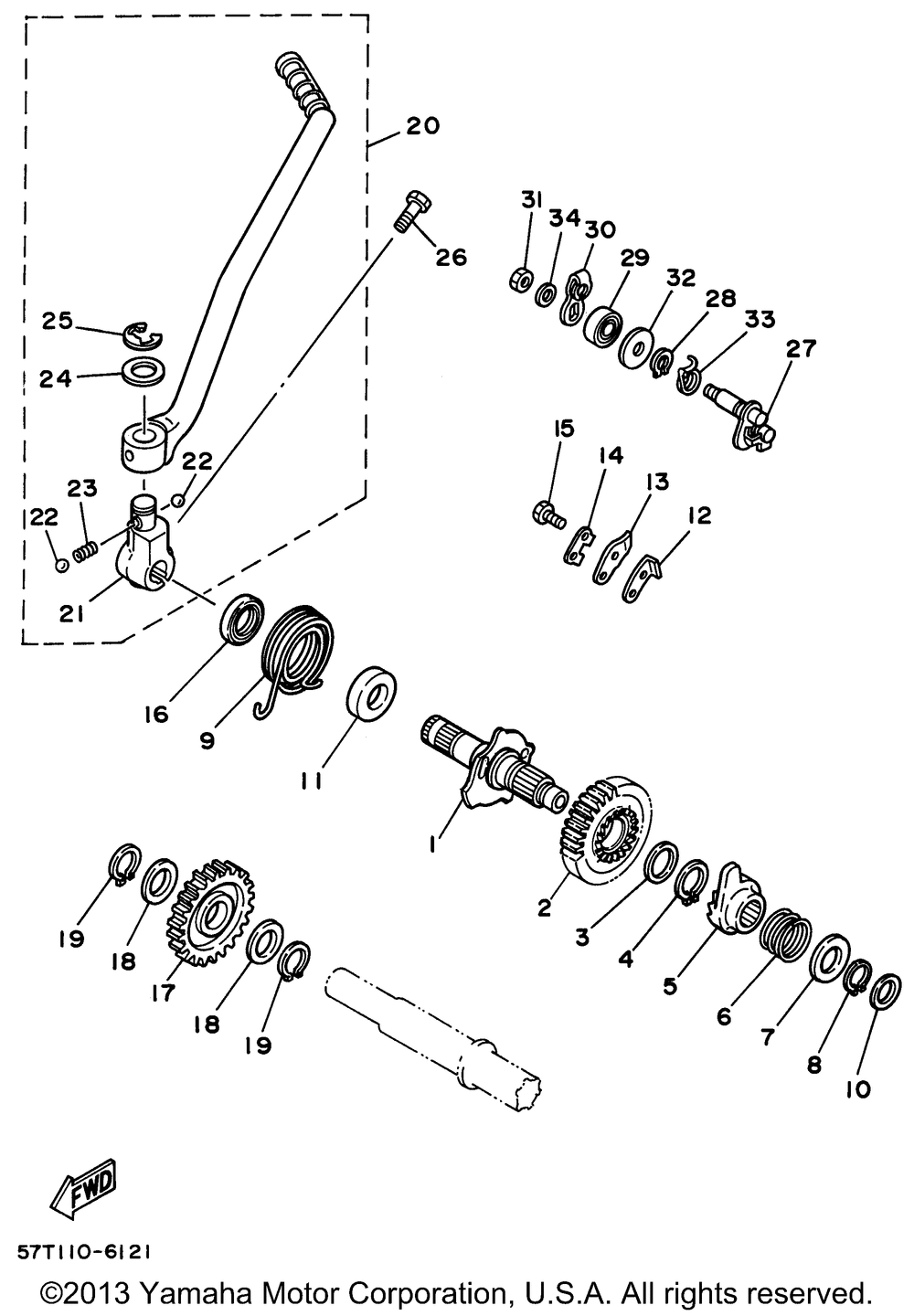 20
26
31
34
30
29
32
28
33
27
25
24
22
23
22
21
15
14
13
12
16
9
11
1
2
3
4
5
6
7
8
10
19
18
17
18
19
FWD
57T110-6121
©2013 Yamaha Motor Corporation, U.S.A. All rights reserved.