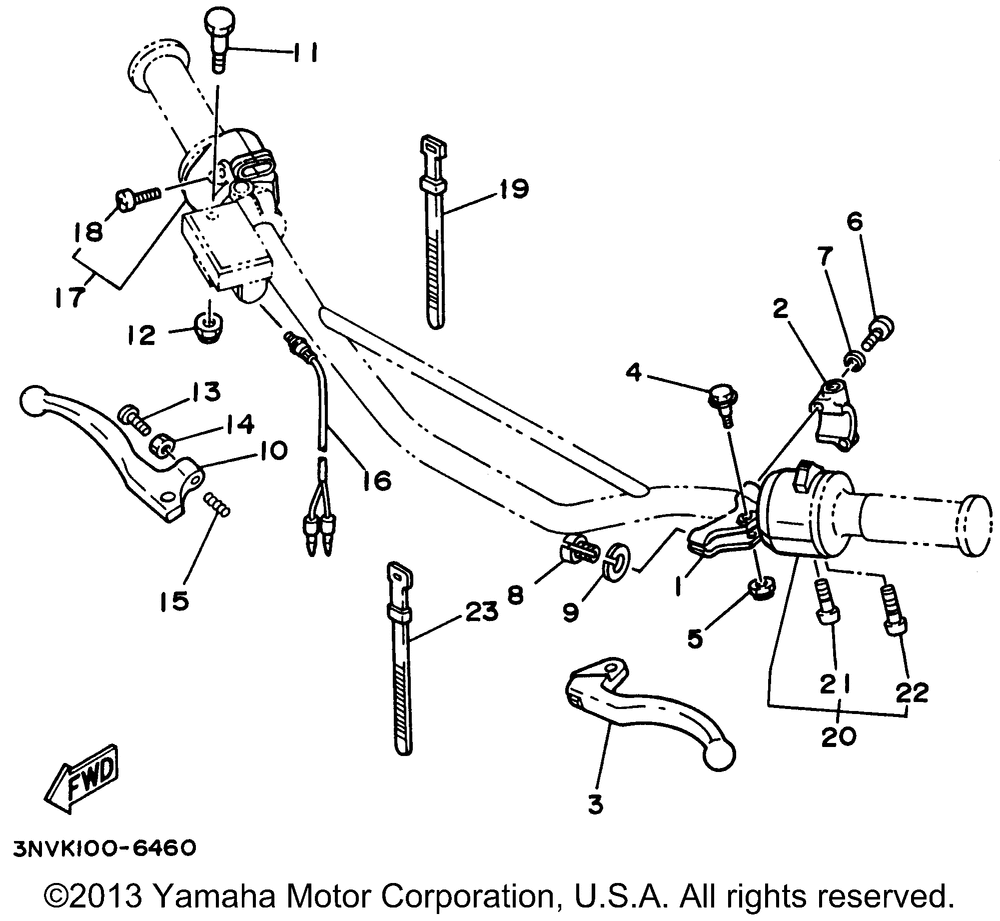 11

19

18

17

6

7

2

12

4

13

14

10

16

15

8

9

1

5

23

21

22

20

3

FWD

3NVK100-6460

©2013 Yamaha Motor Corporation, U.S.A. All rights reserved.