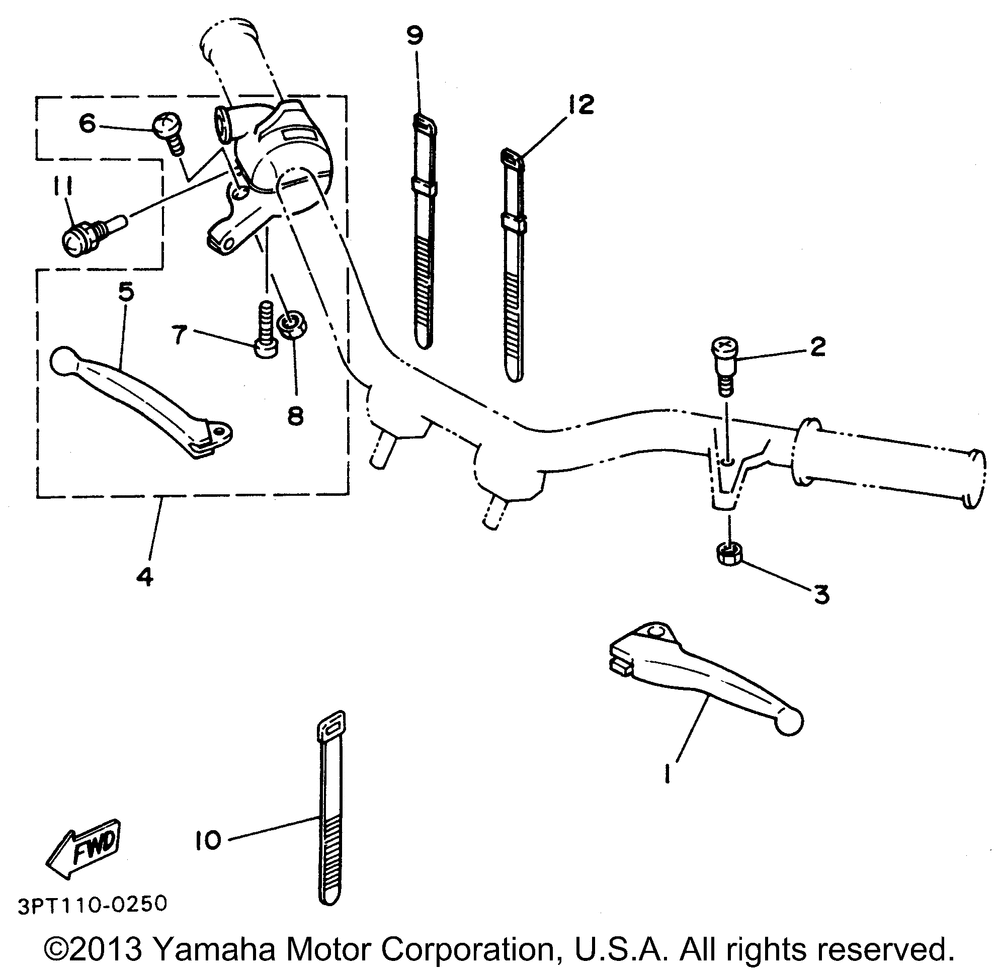 9
12
6
11
5
7
8
2
4
3
1
10
FWD
3PT110-0250
©2013 Yamaha Motor Corporation, U.S.A. All rights reserved.