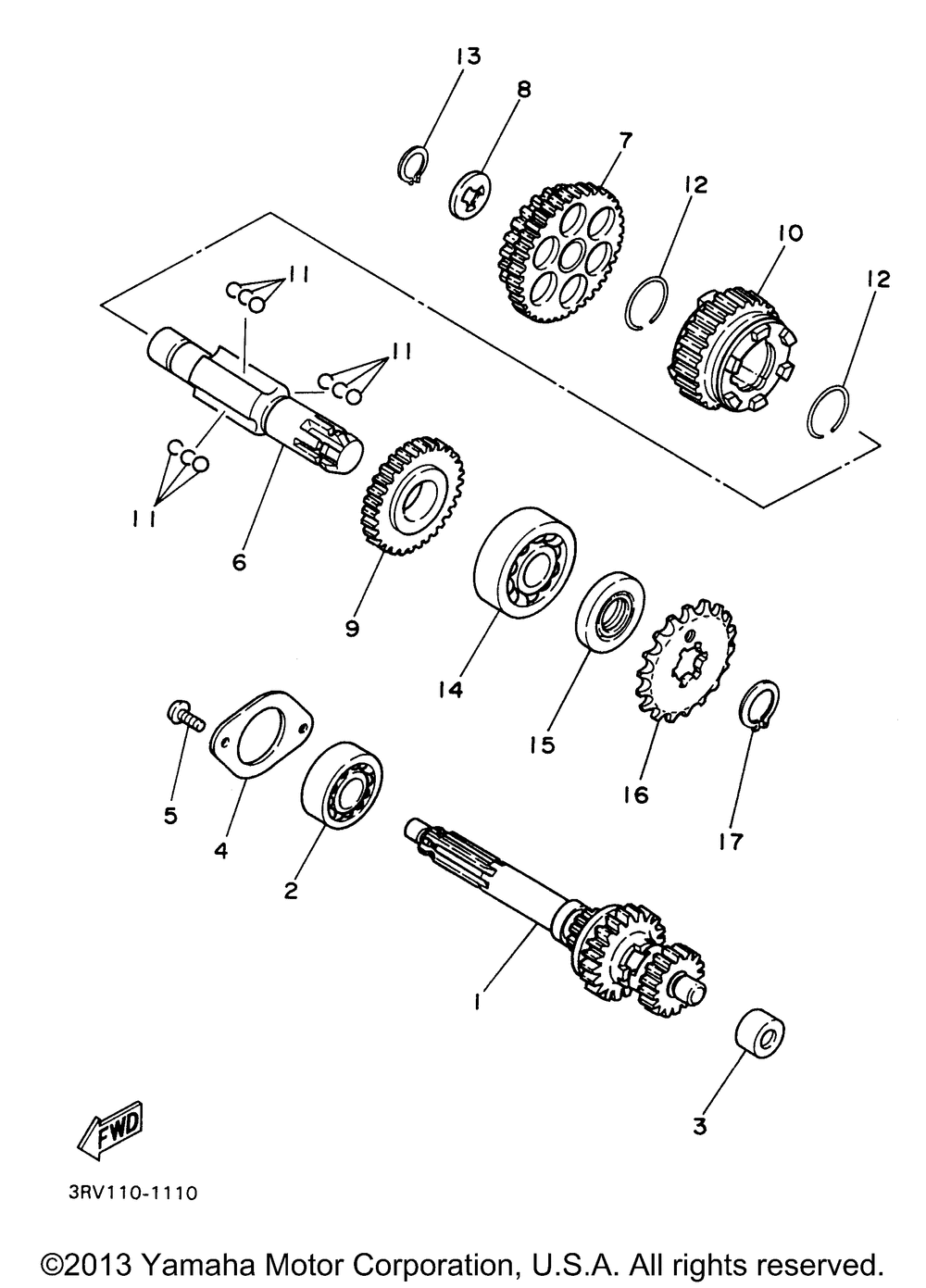 13
8
7
12
10
12
11
11
11
6
9
14
15
16
17
5
4
2
1
3
FWD
3RV110-1110
©2013 Yamaha Motor Corporation, U.S.A. All rights reserved.