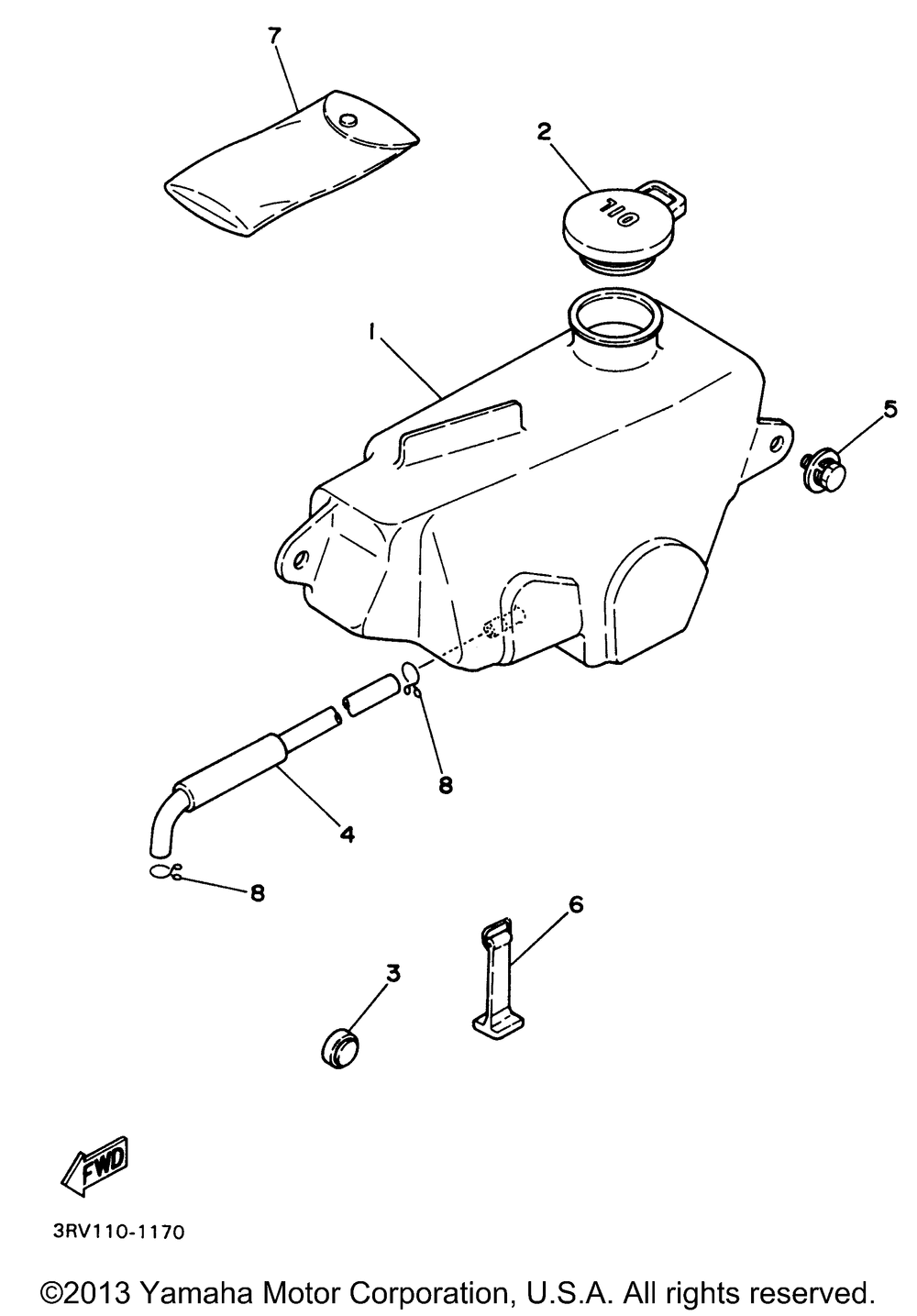 7

2

OIL

1

5

8

4

8

6

3

FWD

3RV110-1170

©2013 Yamaha Motor Corporation, U.S.A. All rights reserved.