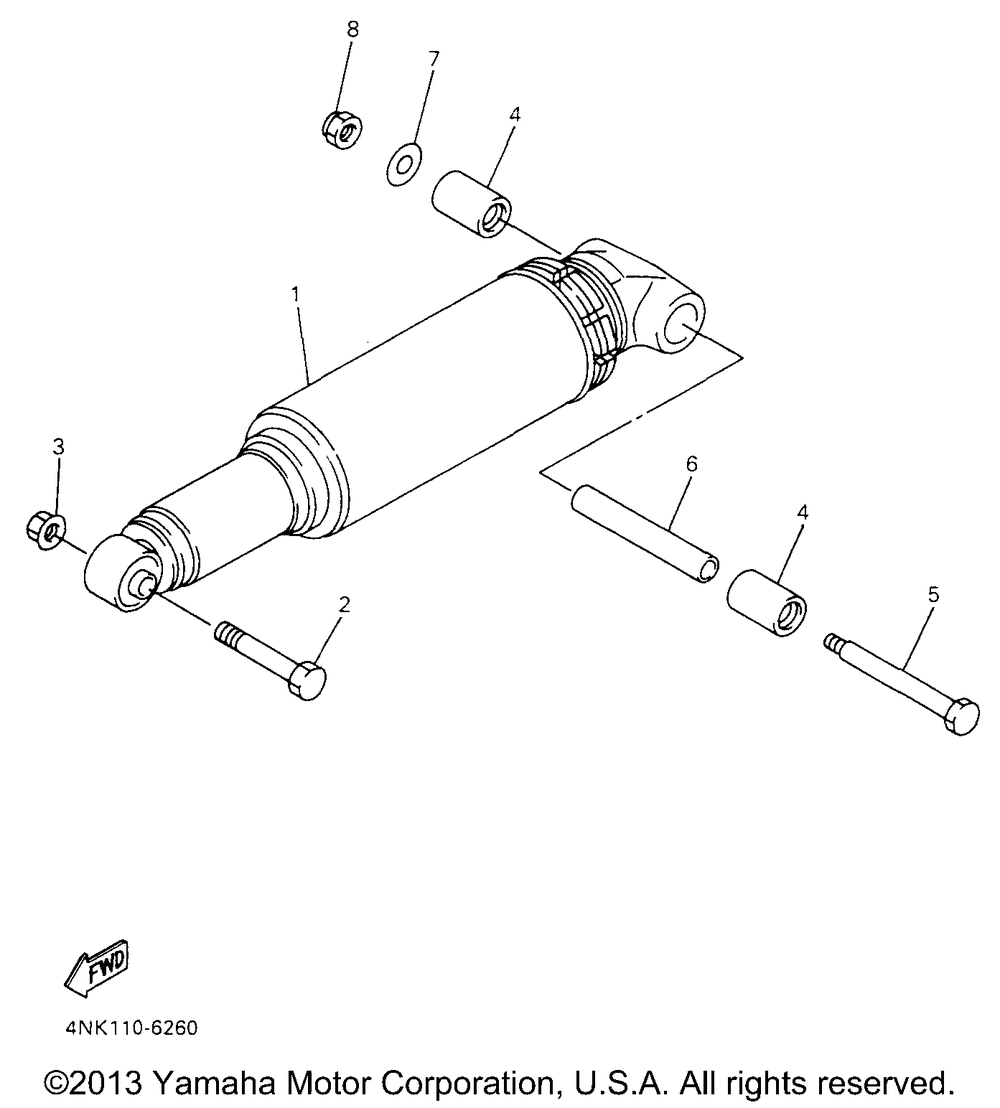 8
7
4
1
3
6
4
2
5

FWD

4NK110-6260

©2013 Yamaha Motor Corporation, U.S.A. All rights reserved.