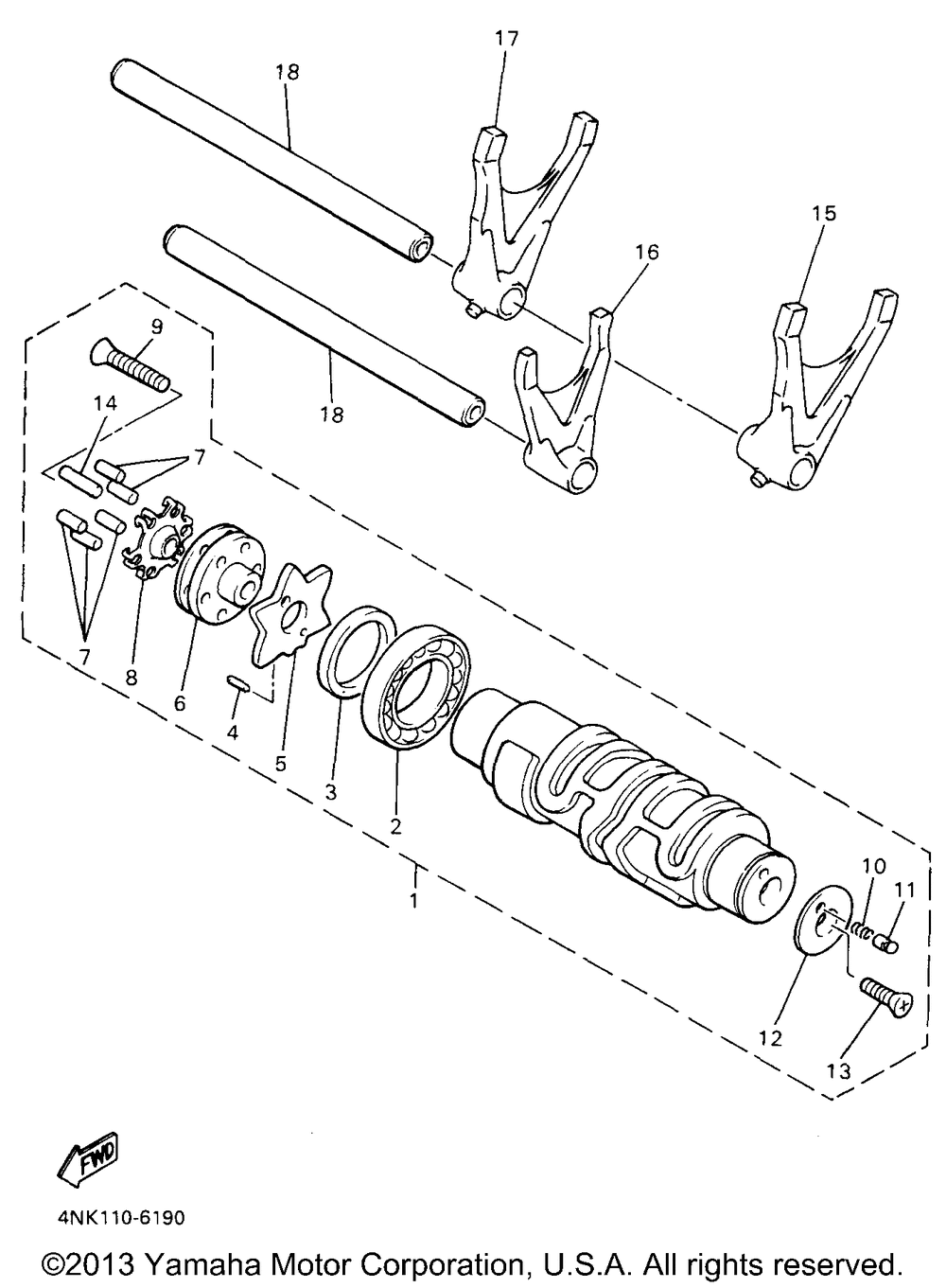 17
18
15
16
9
18
14
7
7
8
6
4
5
3
2
1
10
11
12
13
FWD
4NK110-6190
©2013 Yamaha Motor Corporation, U.S.A. All rights reserved.