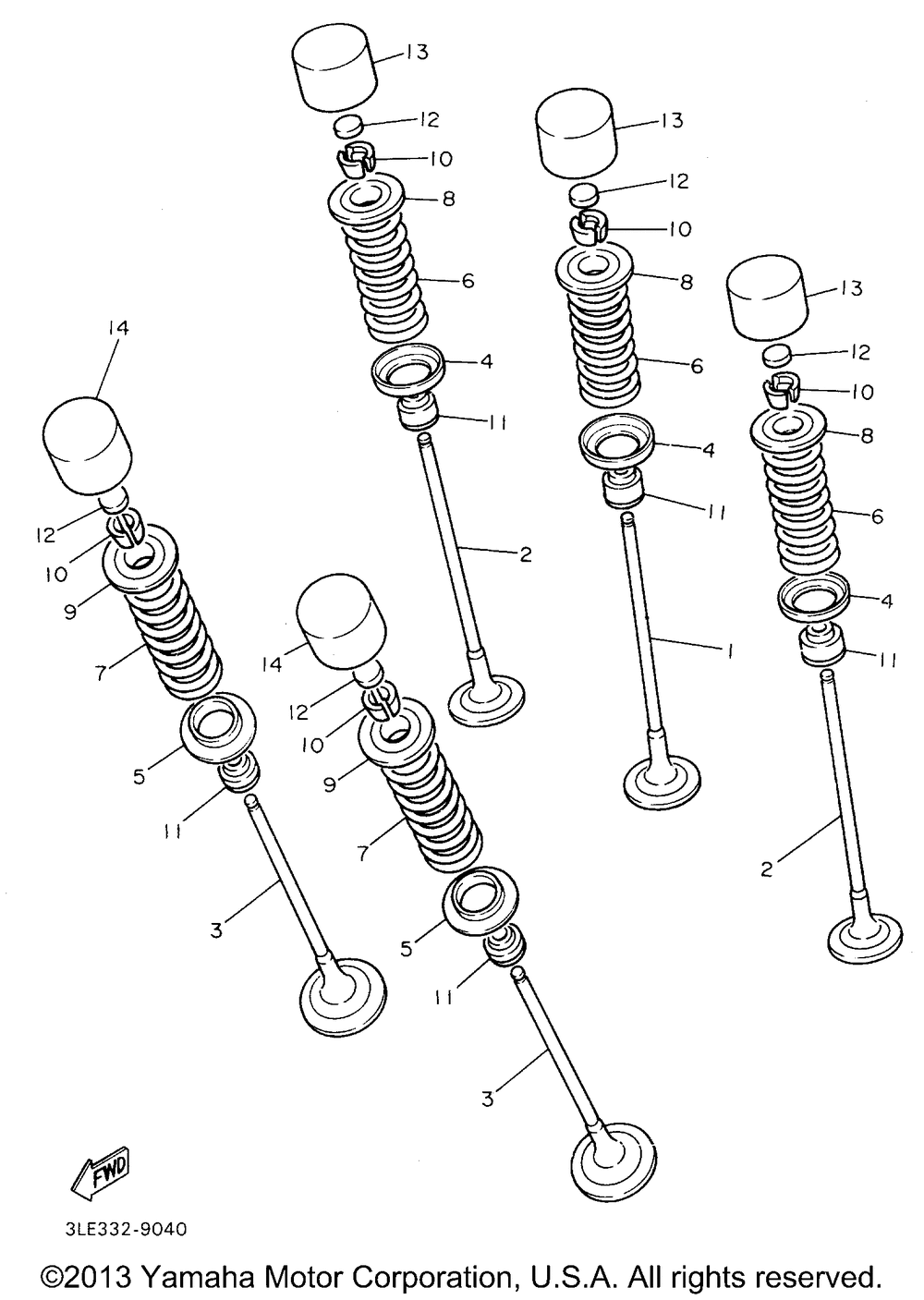 13
12
10
8
6
4
11
2
13
12
10
8
6
4
11
1
13
12
10
8
6
4
11
2
14
12
10
9
7
5
11
3
14
12
10
9
7
5
11
3
FWD
3LE332-9040
©2013 Yamaha Motor Corporation, U.S.A. All rights reserved.