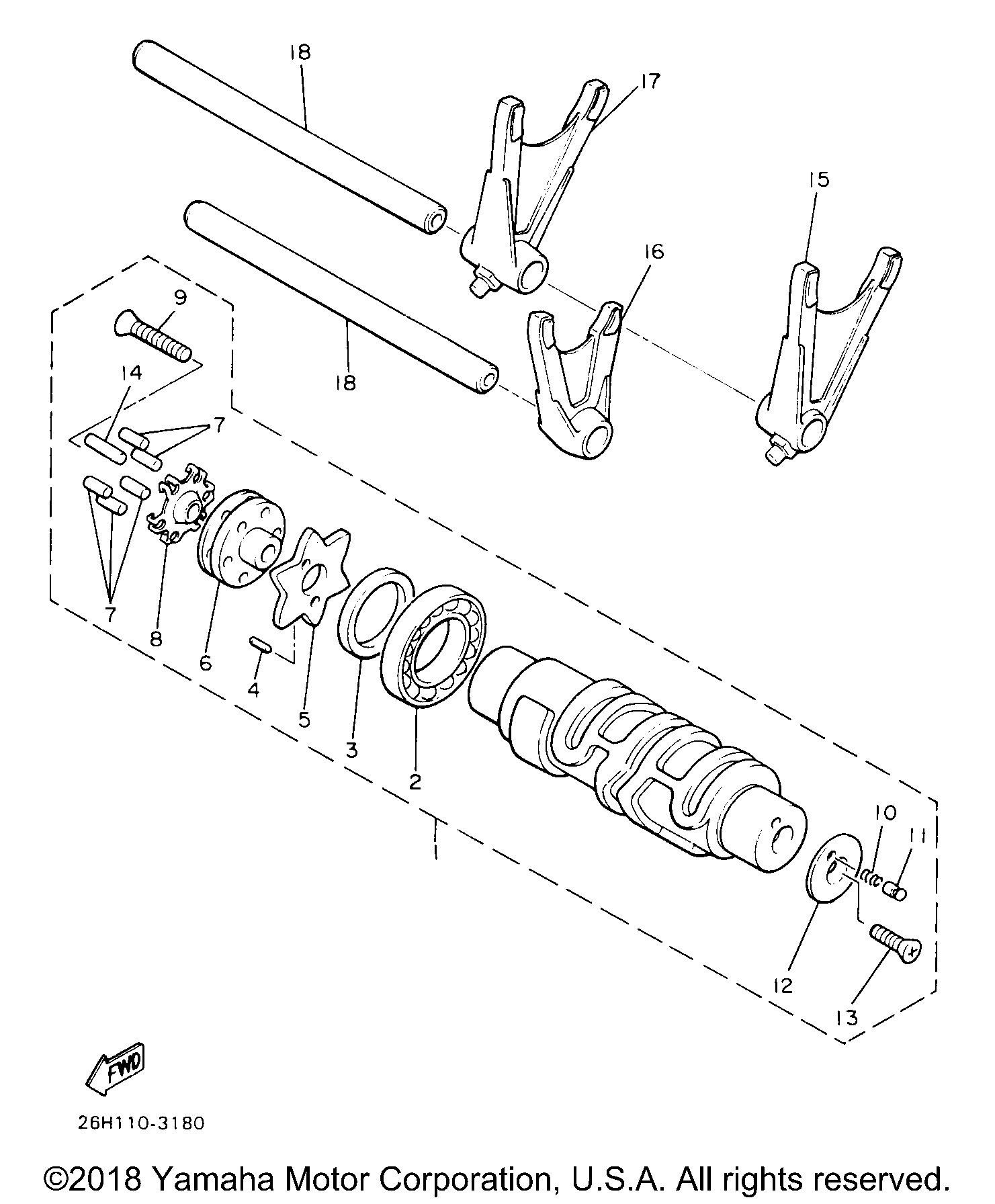 18
17
15
16
9
18
14
7
7
8
6
4
5
3
2
1
10
11
12
13
FWD
26H110-3180
©2018 Yamaha Motor Corporation, U.S.A. All rights reserved.