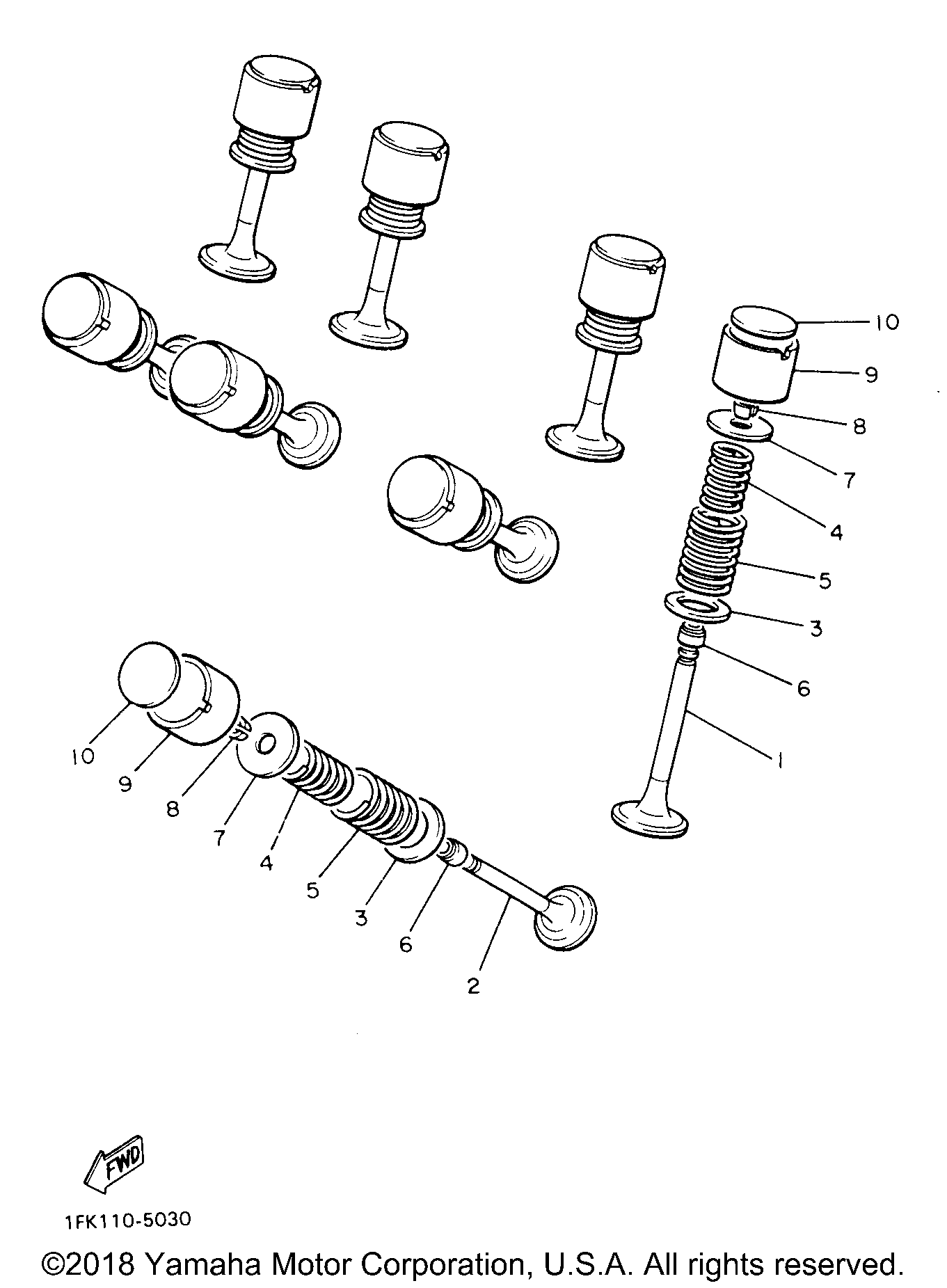 10
9
8
7
4
5
3
6
1
10
9
8
7
4
5
3
6
2
FWD
1FK110-5030
©2018 Yamaha Motor Corporation, U.S.A. All rights reserved.