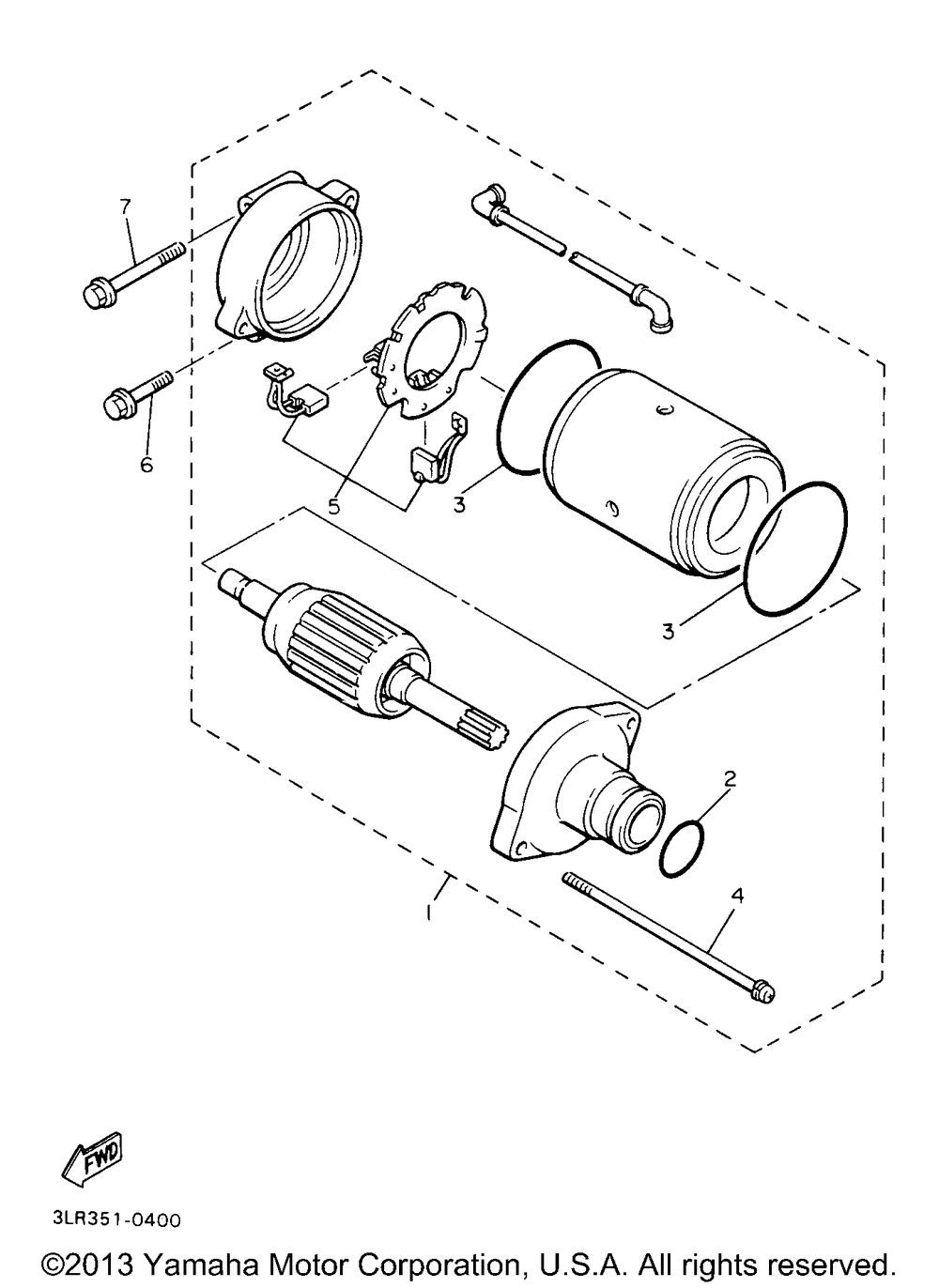 7

6

5

3

3

2

1

4

FWD

3LR351-0400

©2013 Yamaha Motor Corporation, U.S.A. All rights reserved.