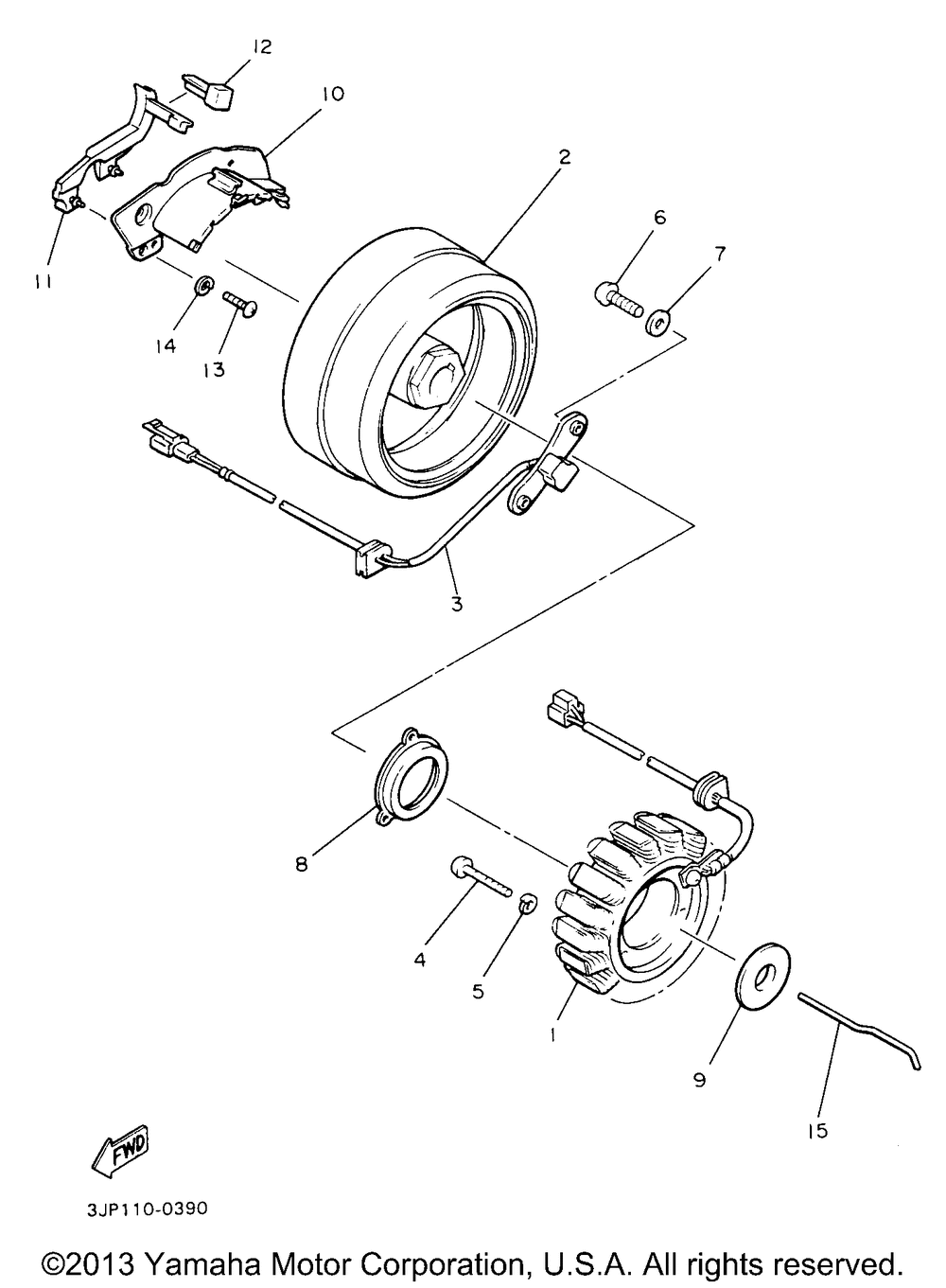 12
10
2
6
7
11
14
13
3
8
4
5
1
9
15
FWD
3JP110-0390
©2013 Yamaha Motor Corporation, U.S.A. All rights reserved.