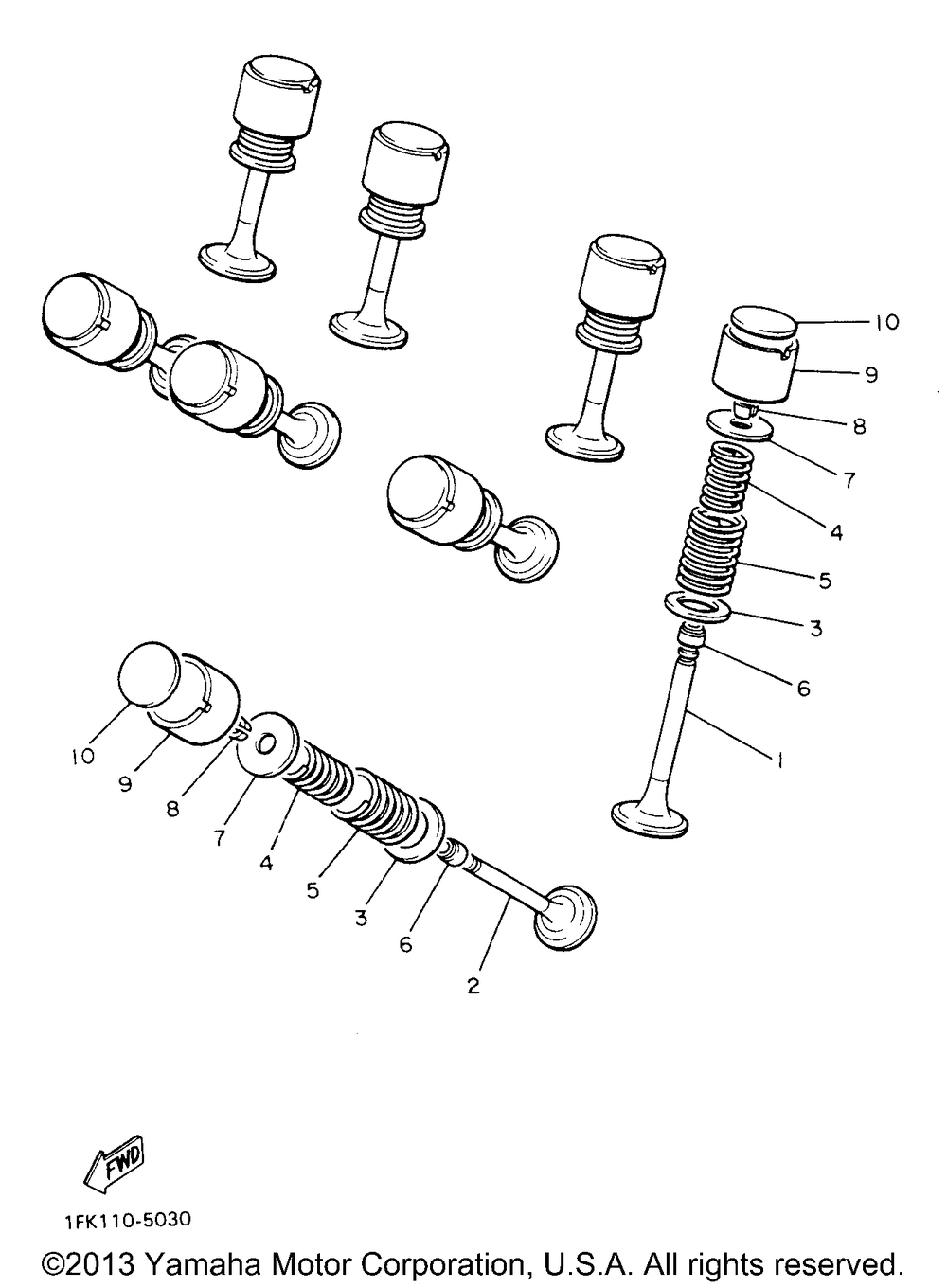 10
9
8
7
4
5
3
6
1

10
9
8
7
4
5
3
6
2

FWD

1FK110-5030

©2013 Yamaha Motor Corporation, U.S.A. All rights reserved.