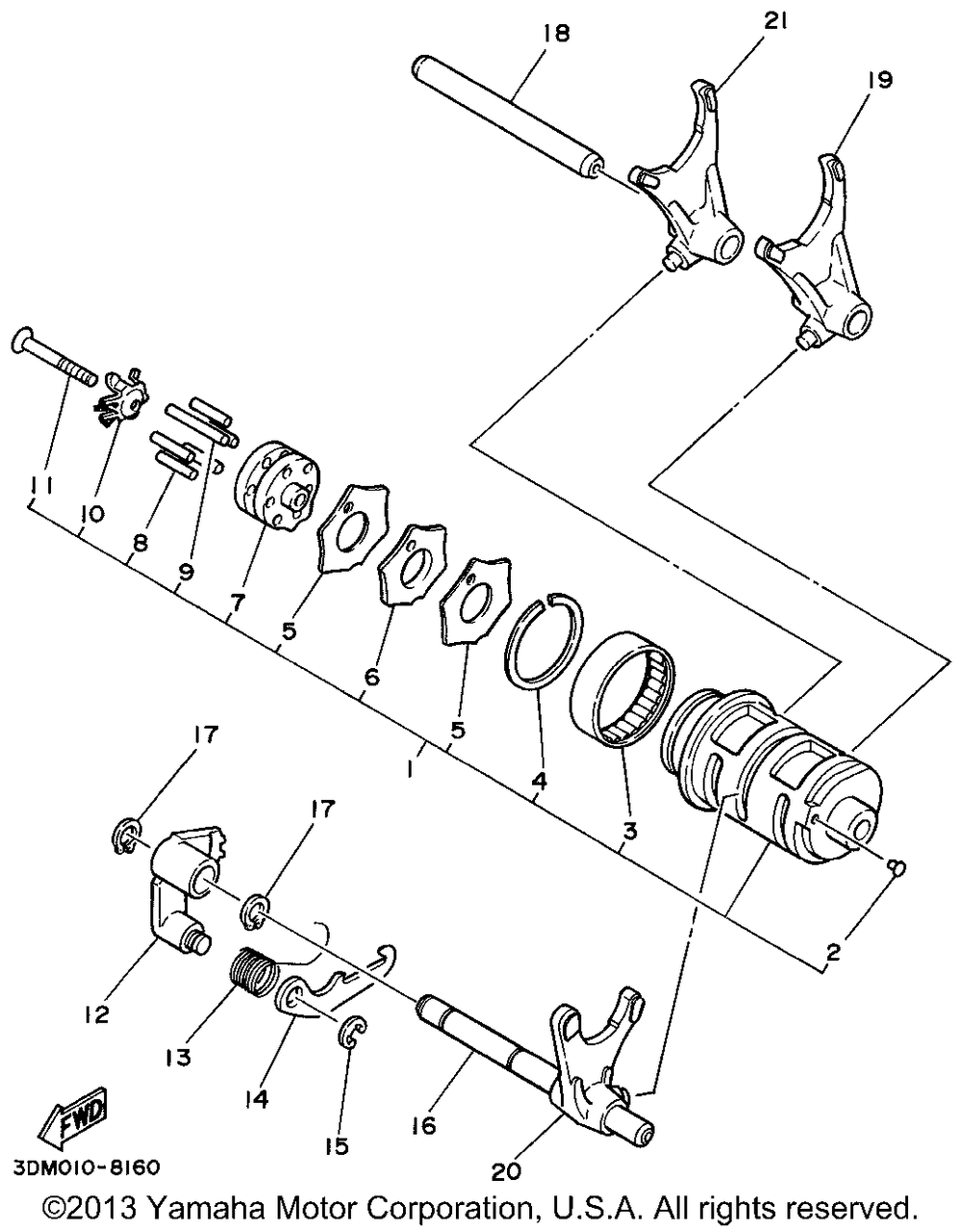 18
21
19
11
10
8
9
7
5
6
5
1
4
3
2
17
17
12
13
14
15
16
20
FWD
3DM010-8160
©2013 Yamaha Motor Corporation, U.S.A. All rights reserved.