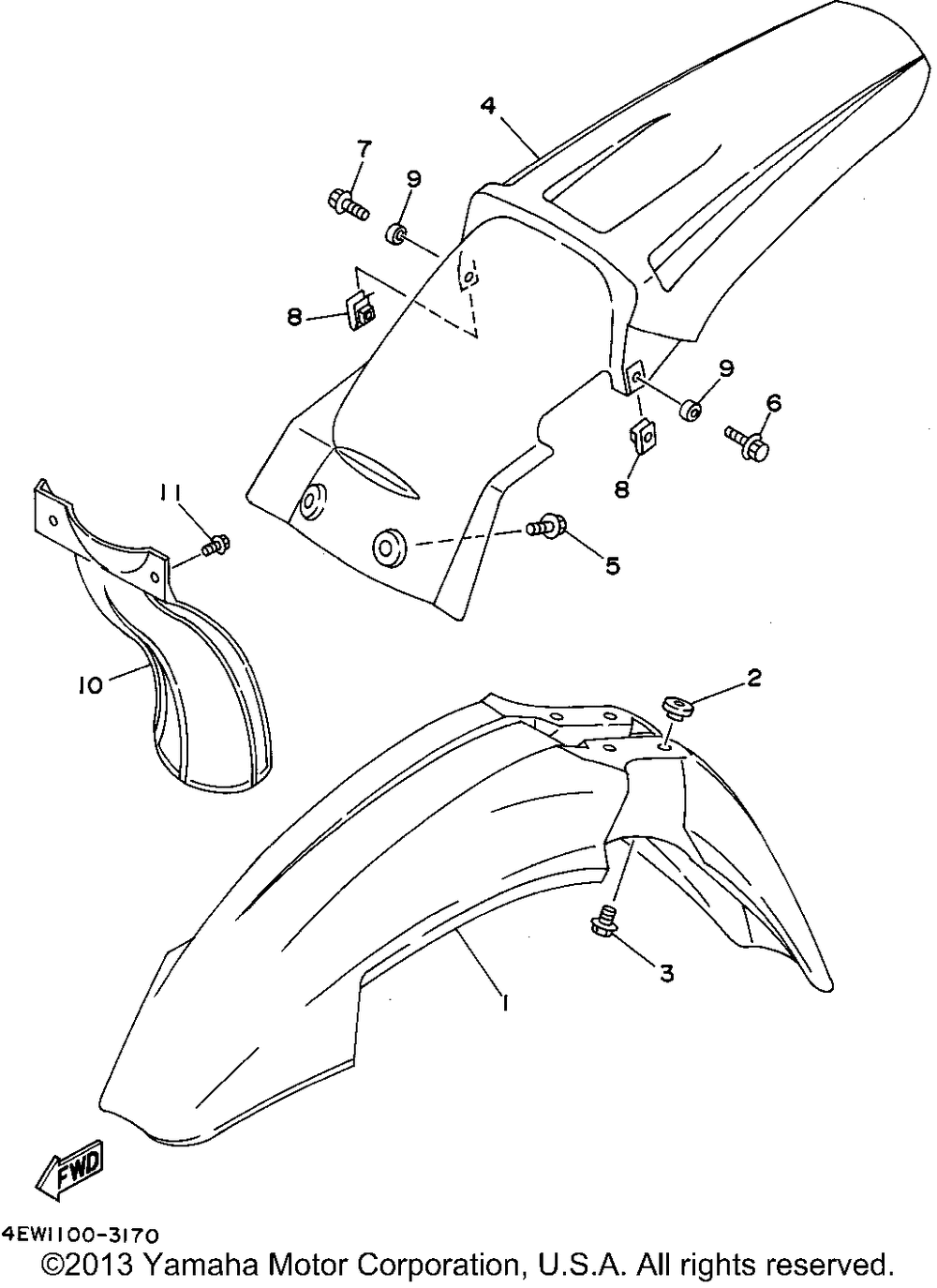 4
7
9
8
9
6
8
11
5
10
2
3
1
FWD
4EW1100-3170
©2013 Yamaha Motor Corporation, U.S.A. All rights reserved.