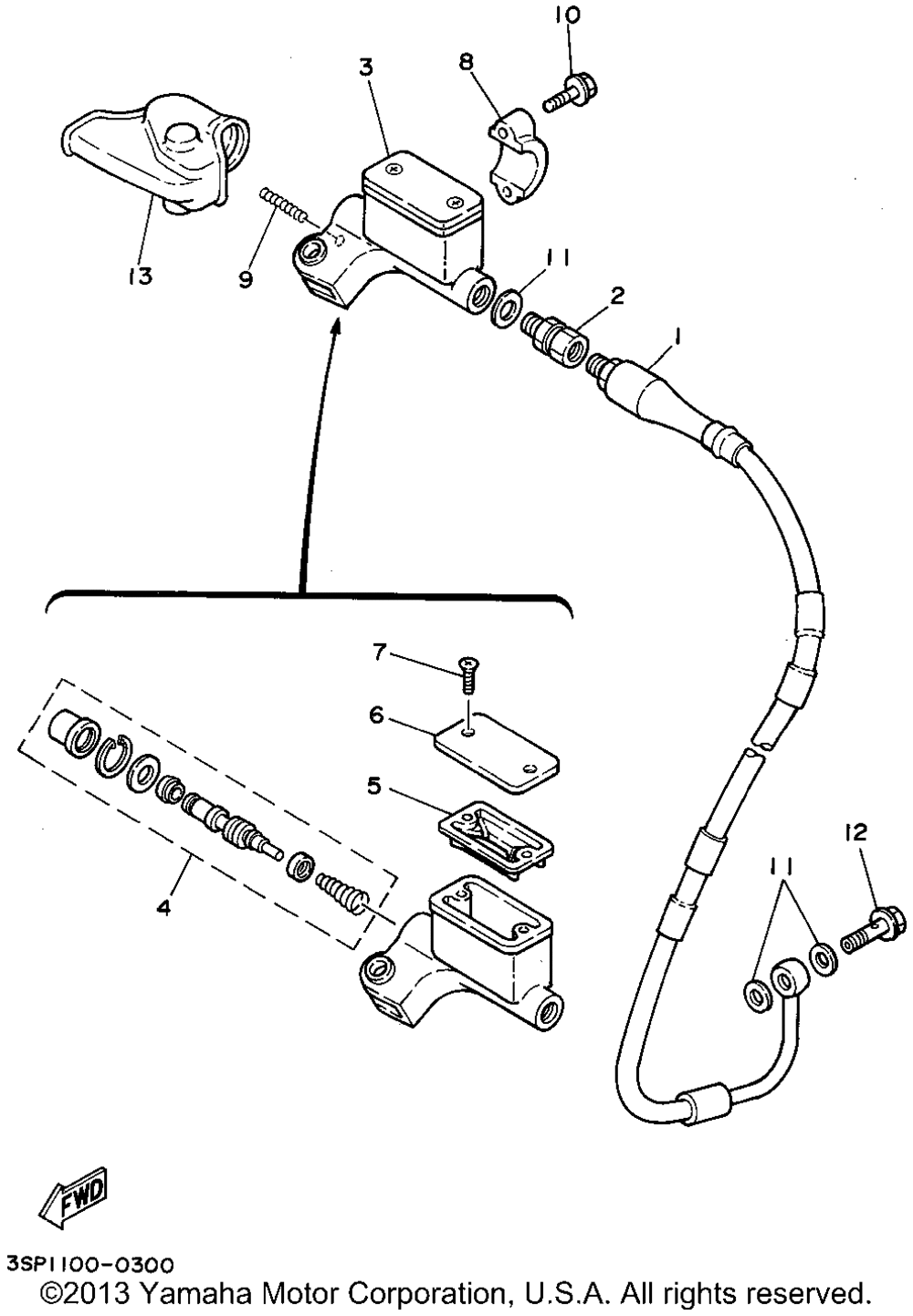 10
3
8
13
9
11
2
1
7
6
5
4
12
11
FWD
3SP1100-0300
©2013 Yamaha Motor Corporation, U.S.A. All rights reserved.