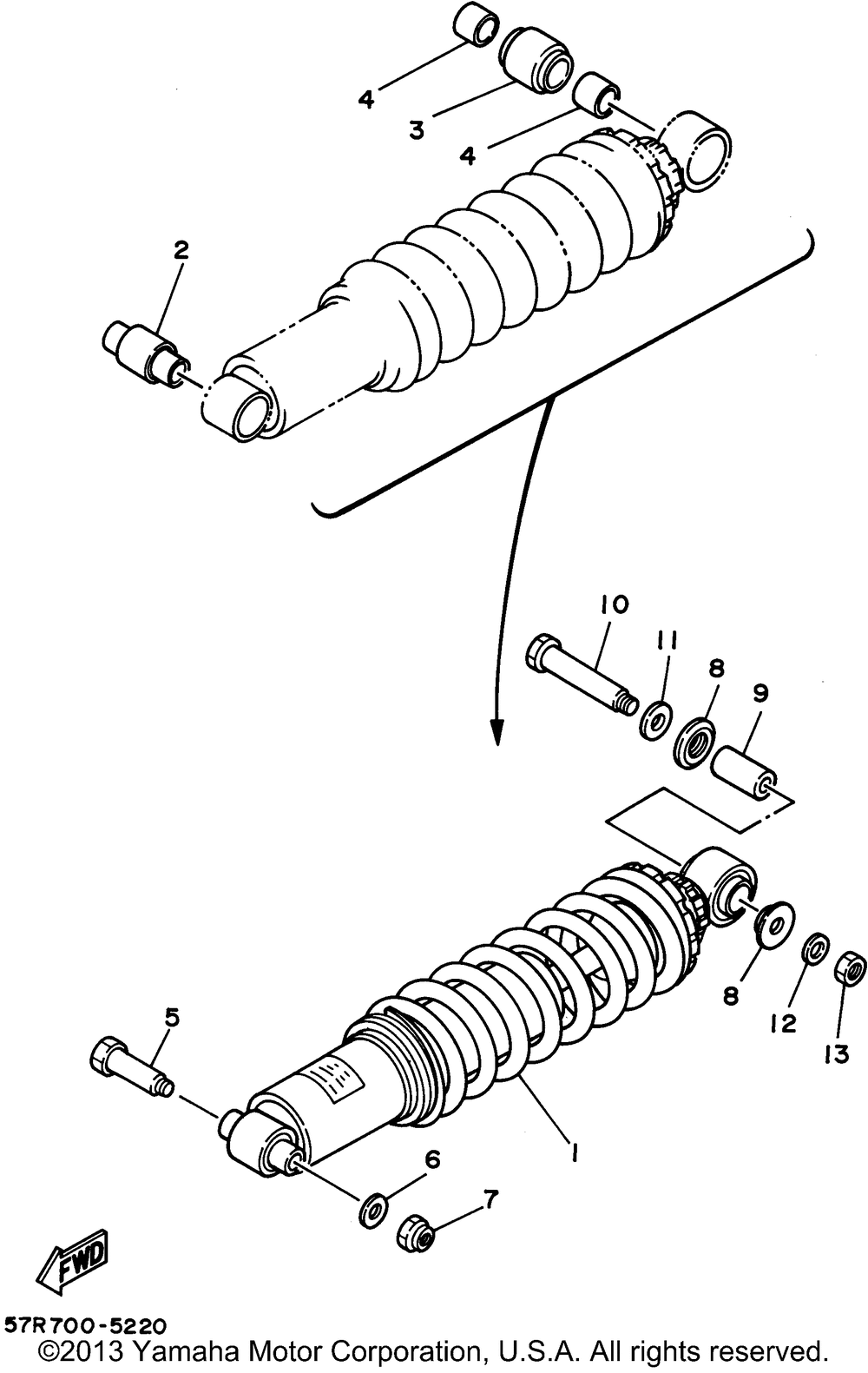 4
3
4
2
10
11
8
9
8
12
13
5
1
6
7
FWD
57R700-5220
©2013 Yamaha Motor Corporation, U.S.A. All rights reserved.