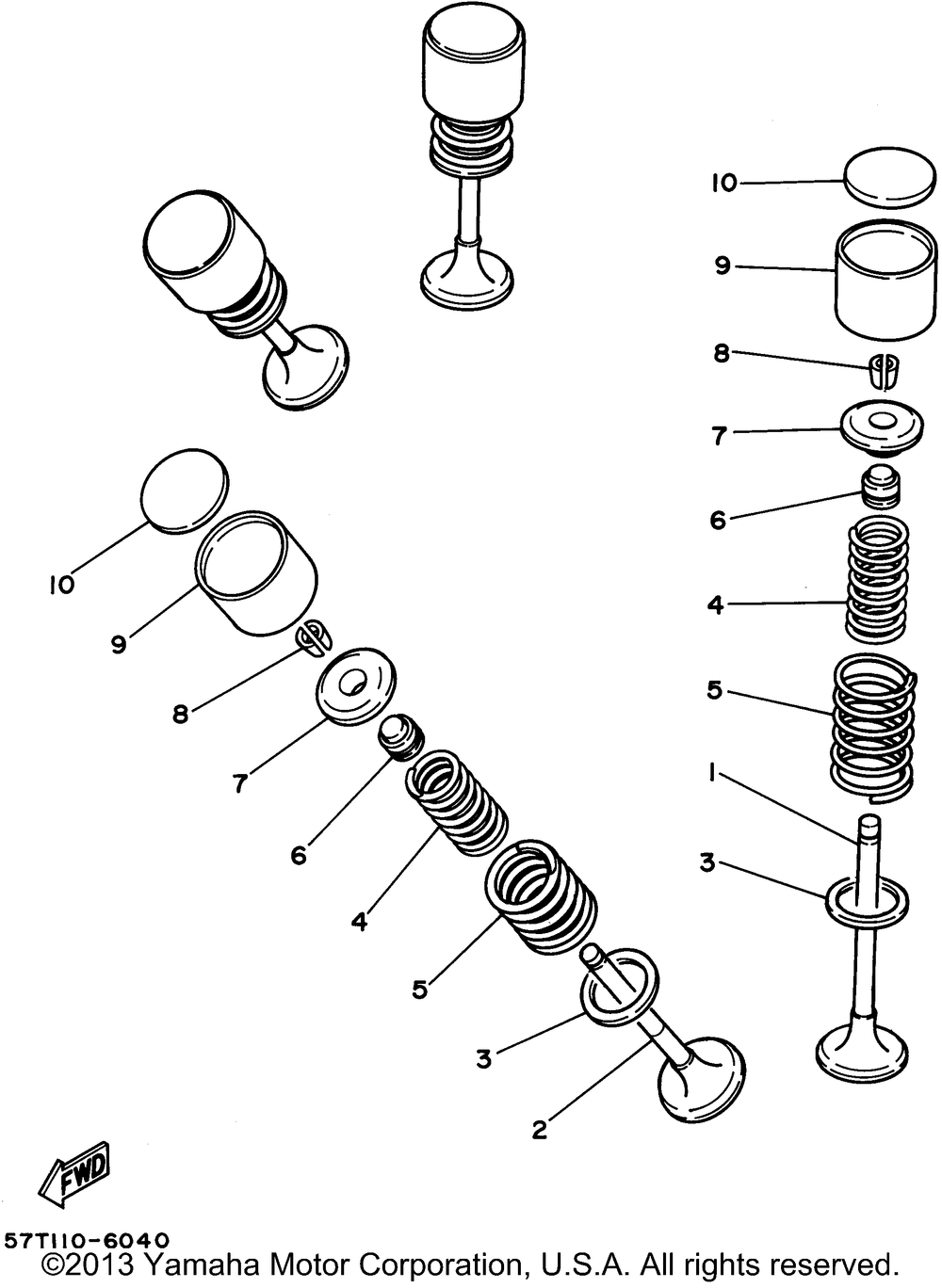 10
9
8
7
6
4
5
1
3
10
9
8
7
6
4
5
3
2
FWD
57T110-6040
©2013 Yamaha Motor Corporation, U.S.A. All rights reserved.