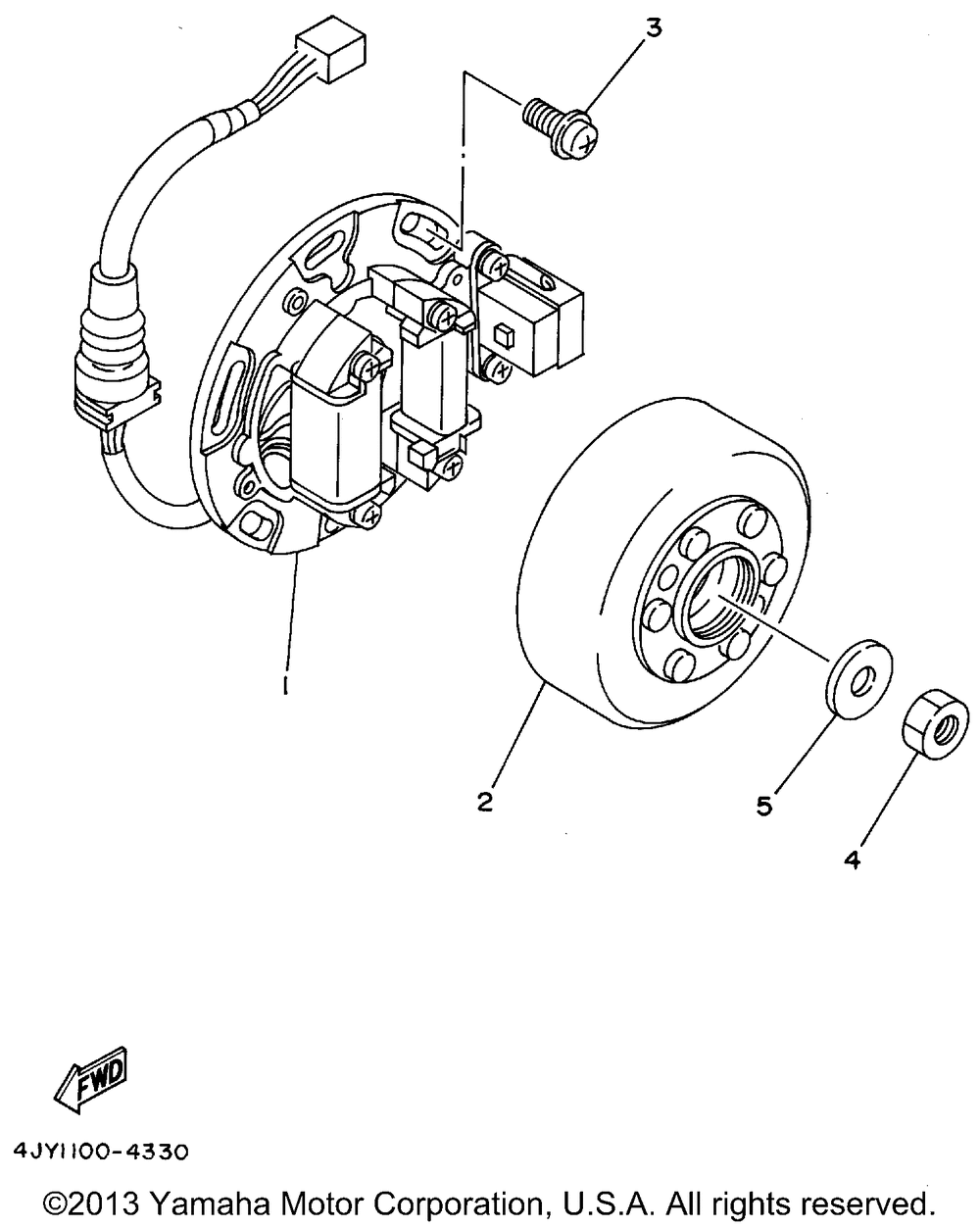 3

1

2

5

4

FWD

4JY1100-4330

©2013 Yamaha Motor Corporation, U.S.A. All rights reserved.