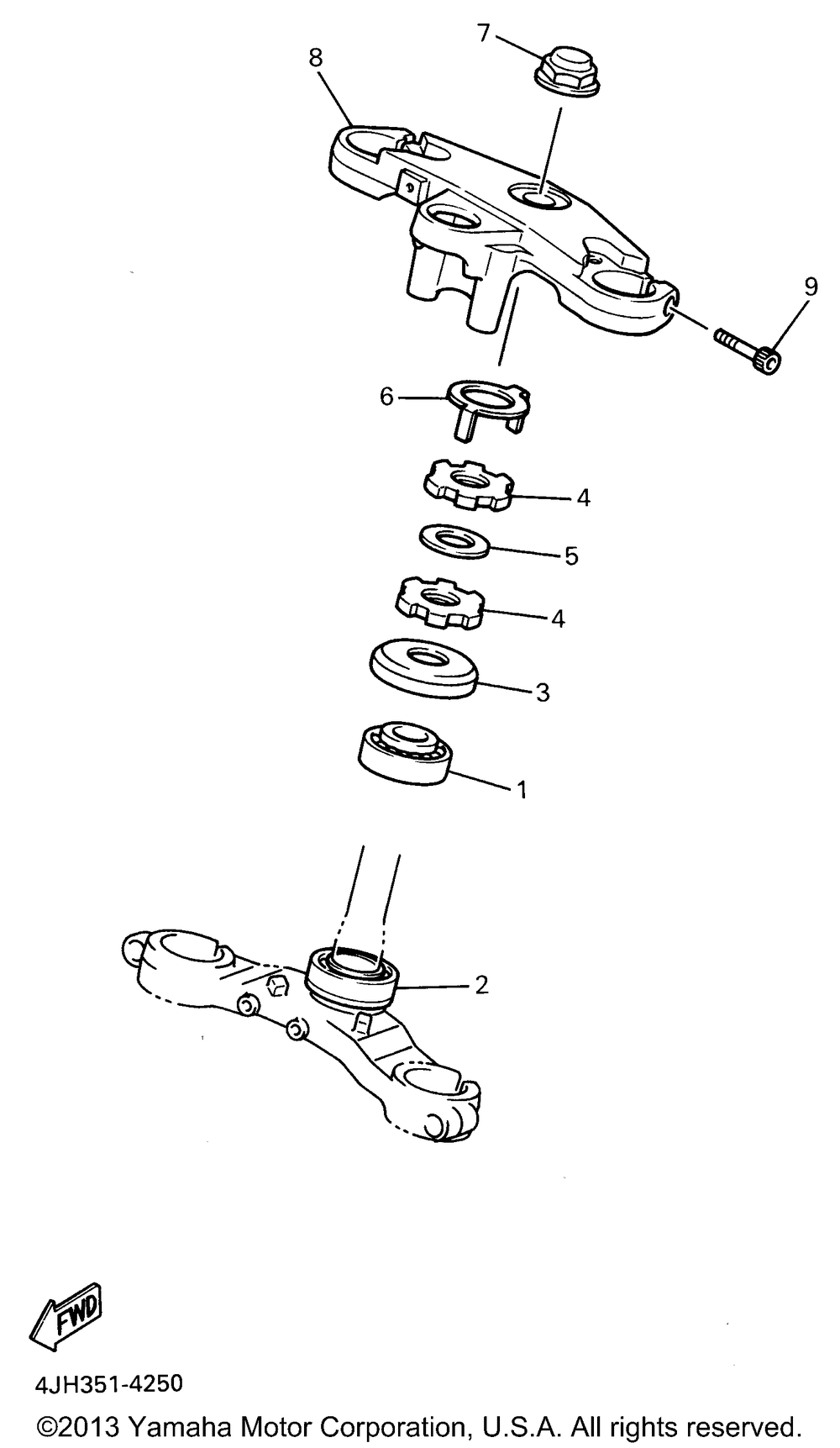 7
8
9
6
4
5
4
3
1
2
FWD
4JH351-4250
©2013 Yamaha Motor Corporation, U.S.A. All rights reserved.