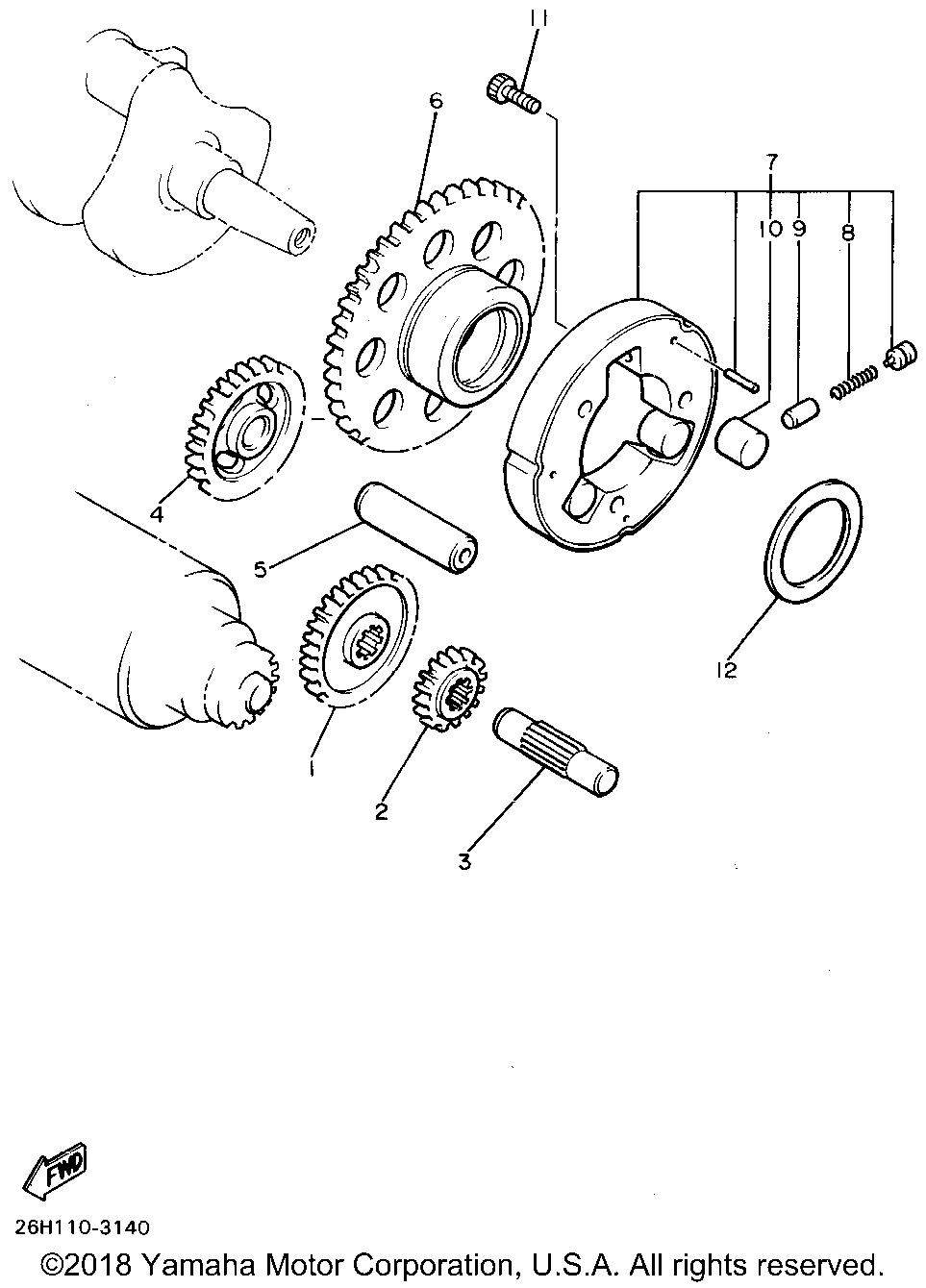 11
6
7
10 9
8
4
5
12
1
2
3
FWD
26H110-3140
©2018 Yamaha Motor Corporation, U.S.A. All rights reserved.