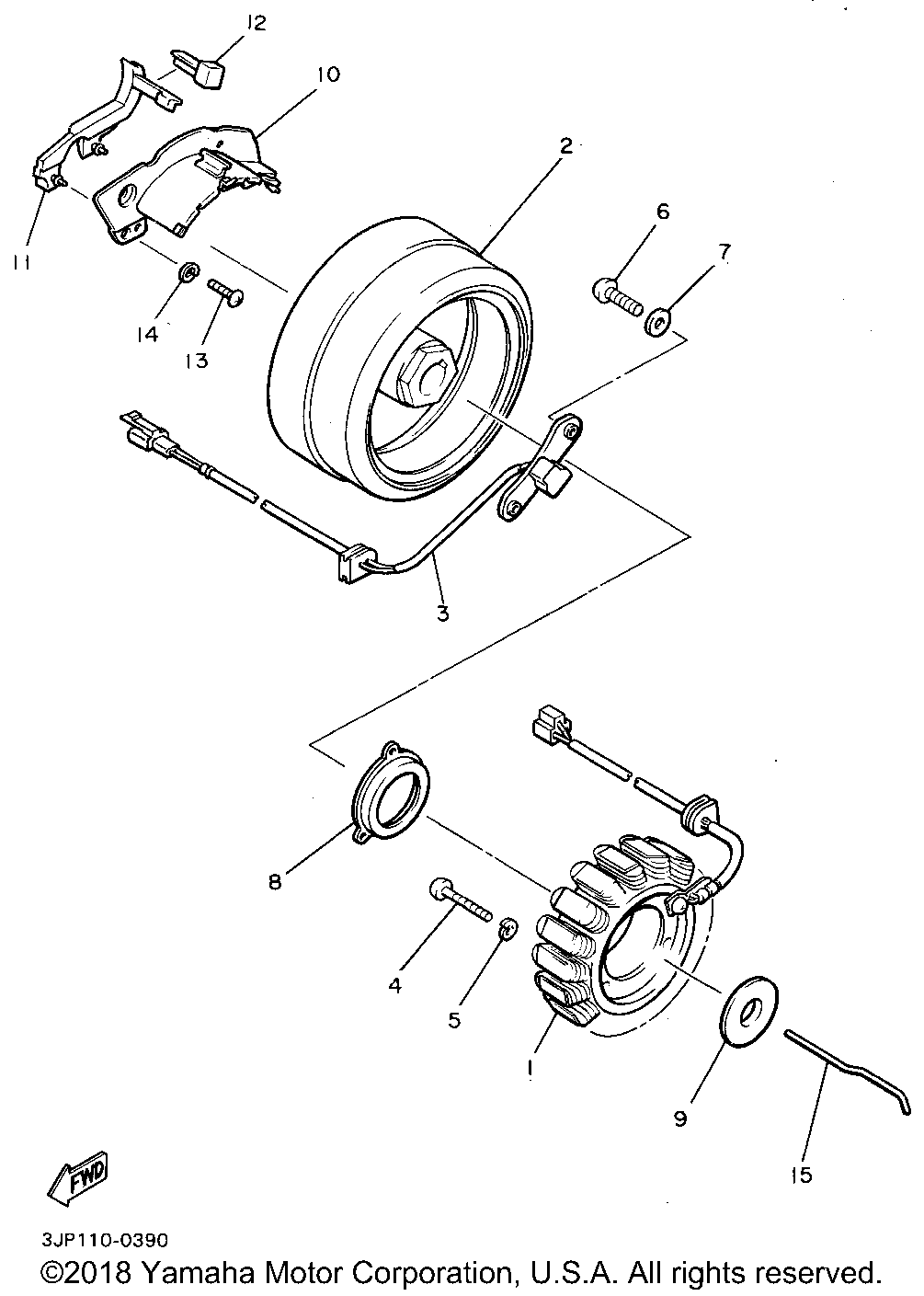 12
10
2
6
7
11
14
13
3
8
4
5
1
9
15
FWD
3JP110-0390
©2018 Yamaha Motor Corporation, U.S.A. All rights reserved.