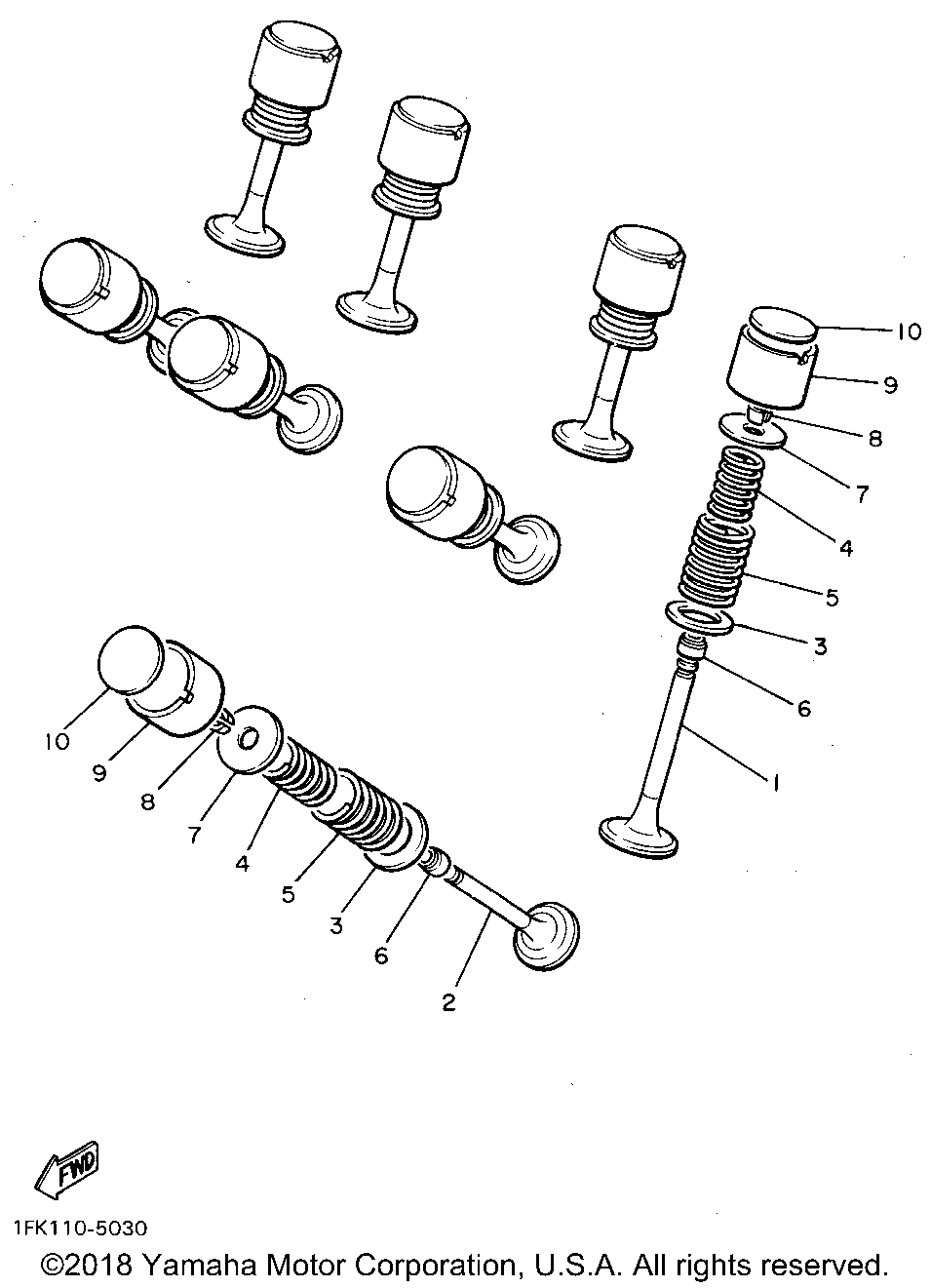 10
9
8
7
4
5
3
6
1
10
9
8
7
4
5
3
6
2
FWD
1FK110-5030
©2018 Yamaha Motor Corporation, U.S.A. All rights reserved.